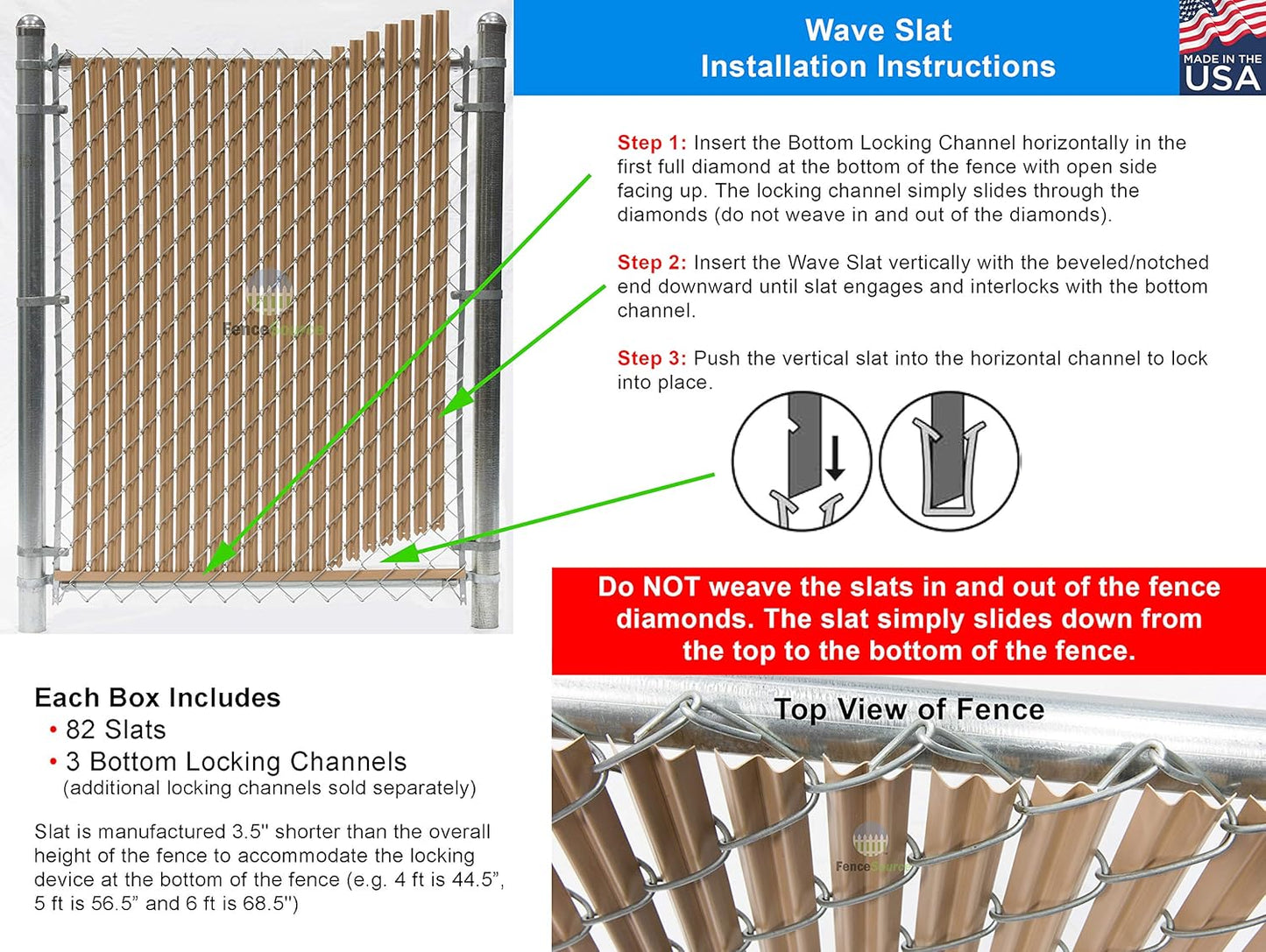 Wave Slat
Installation Instructions

MADE IN THE USA

FenceSource

Step 1: Insert the Bottom Locking Channel horizontally in the first full diamond at the bottom of the fence with open side facing up. The locking channel simply slides through the diamonds (do not weave in and out of the diamonds).

Step 2: Insert the Wave Slat vertically with the beveled/notched end downward until slat engages and interlocks with the bottom channel.

Step 3: Push the vertical slat into the horizontal channel to lock into place.

Do NOT weave the slats in and out of the fence diamonds. The slat simply slides down from the top to the bottom of the fence.

Top View of Fence

FenceSource

Each Box Includes
• 82 Slats
• 3 Bottom Locking Channels
(additional locking channels sold separately)

Slat is manufactured 3.5'' shorter than the overall height of the fence to accommodate the locking device at the bottom of the fence (e.g. 4 ft is 44.5”, 5 ft is 56.5” and 6 ft is 68.5'')