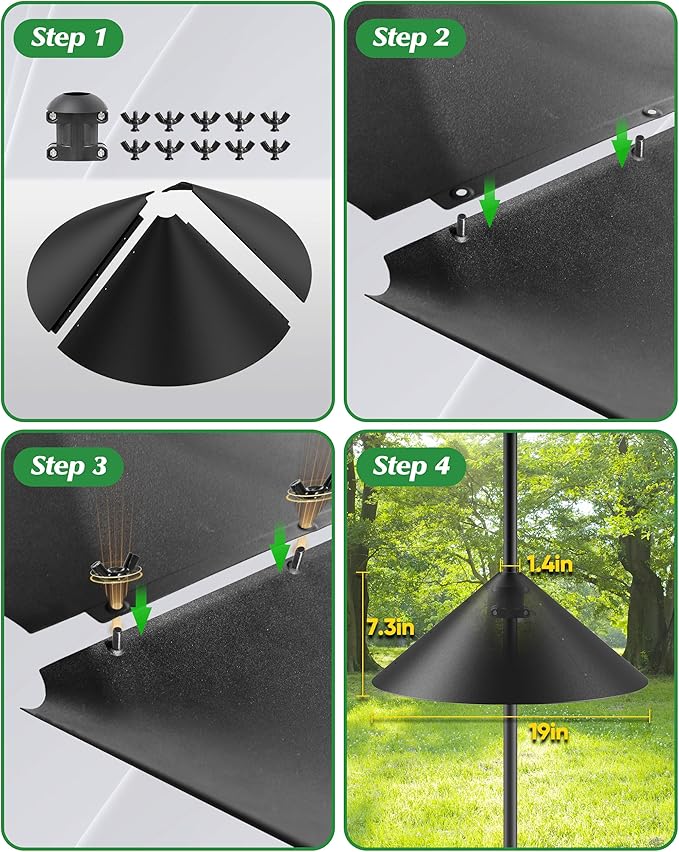 Step 1

Step 2

Step 3

Step 4

1.4in

7.3in

19in