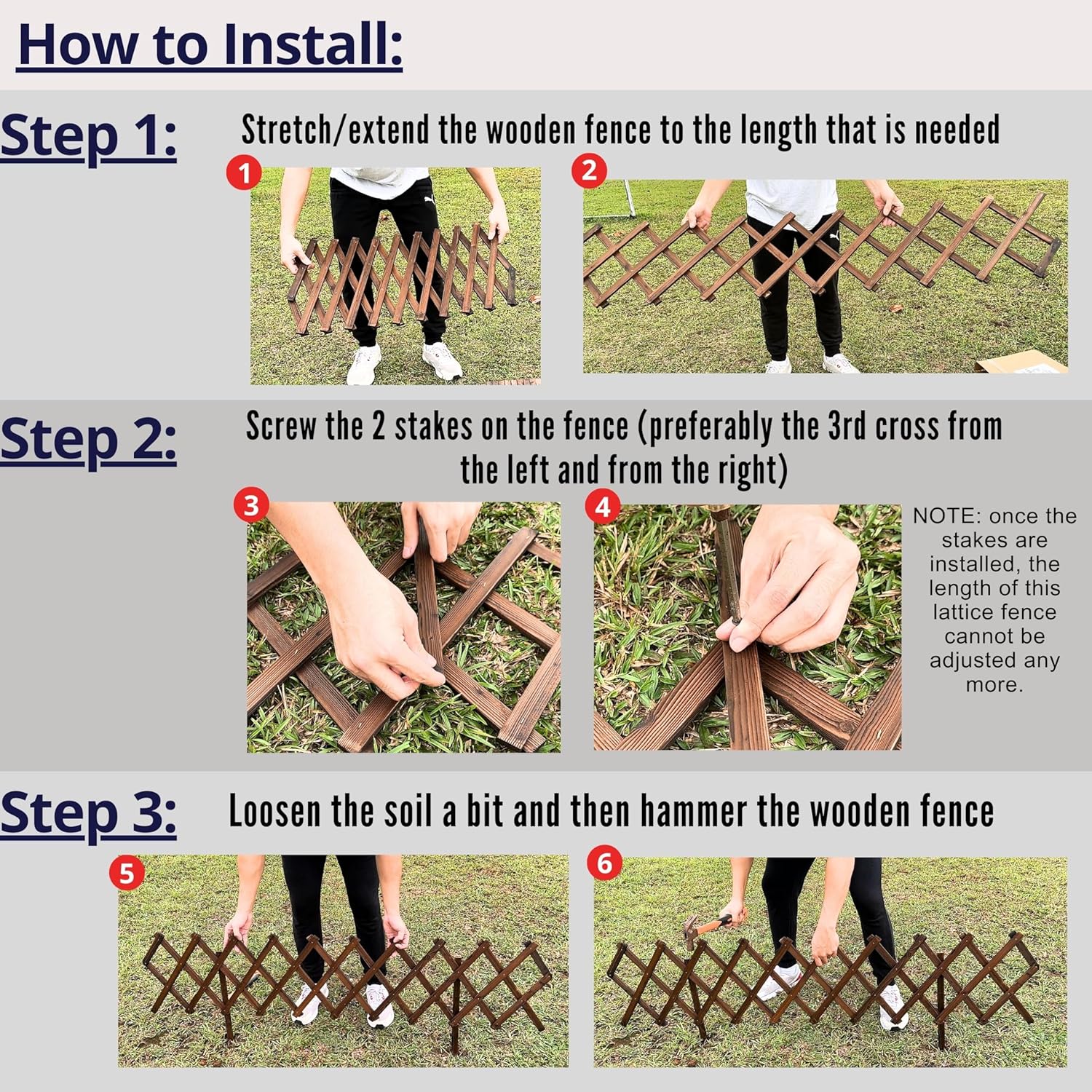 How to Install:

Step 1:

Stretch/extend the wooden fence to the length that is needed

1

2

Step 2:

Screw the 2 stakes on the fence (preferably the 3rd cross from the left and from the right)

3

4

NOTE: once the stakes are installed, the length of this lattice fence cannot be adjusted any more.

Step 3:

Loosen the soil a bit and then hammer the wooden fence

5

6