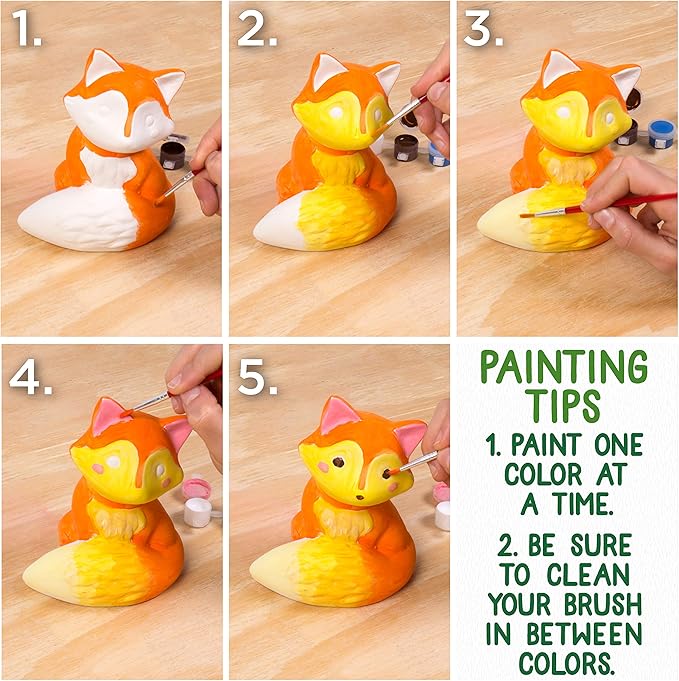 1.

2.

3.

4.

5.

PAINTING TIPS

1. PAINT ONE COLOR AT A TIME.

2. BE SURE TO CLEAN YOUR BRUSH IN BETWEEN COLORS.