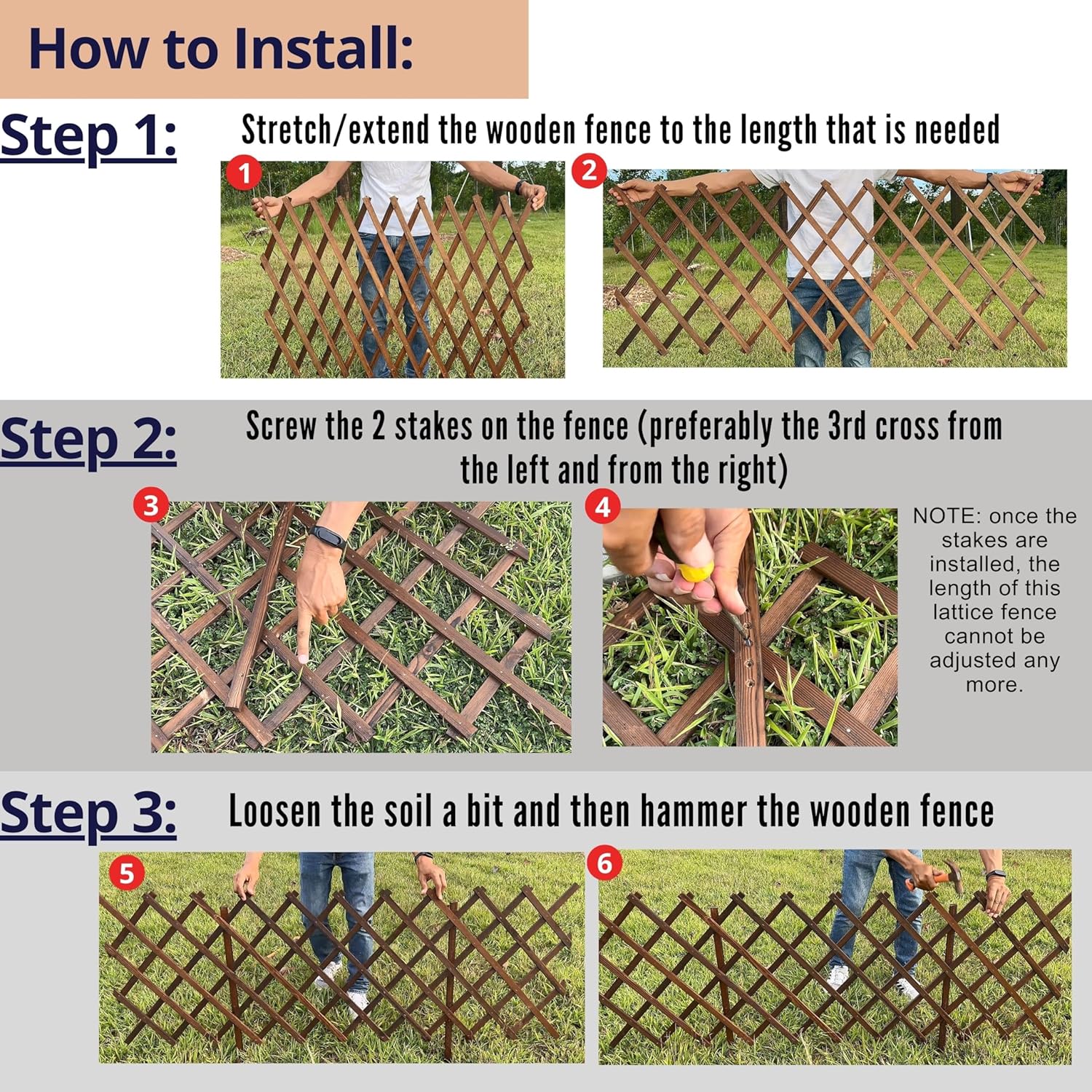 How to Install:

Step 1:

Stretch/extend the wooden fence to the length that is needed

1

2

Step 2:

Screw the 2 stakes on the fence (preferably the 3rd cross from the left and from the right)

3

4

NOTE: once the stakes are installed, the length of this lattice fence cannot be adjusted any more.

Step 3:

Loosen the soil a bit and then hammer the wooden fence

5

6