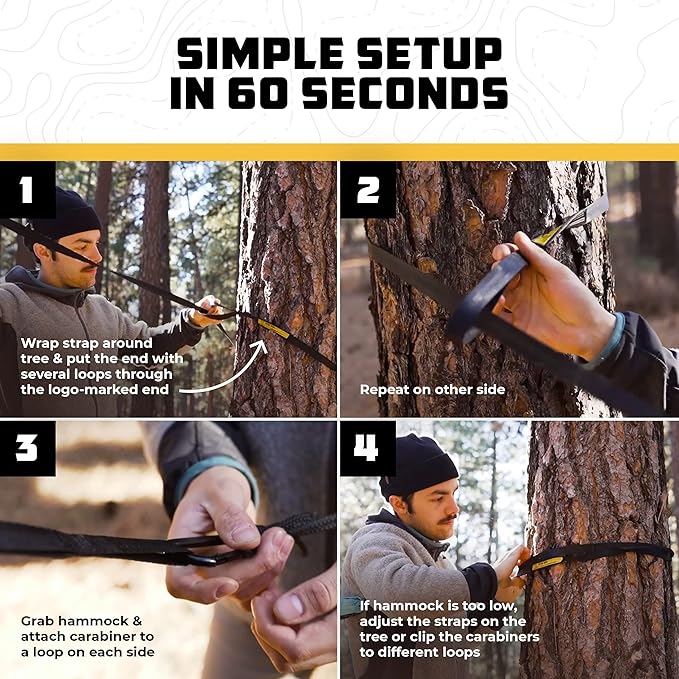 SIMPLE SETUP
IN 60 SECONDS

1

Wrap strap around tree & put the end with several loops through the logo-marked end

2

Repeat on other side

3

Grab hammock & attach carabiner to a loop on each side

4

If hammock is too low, adjust the straps on the tree or clip the carabiners to different loops