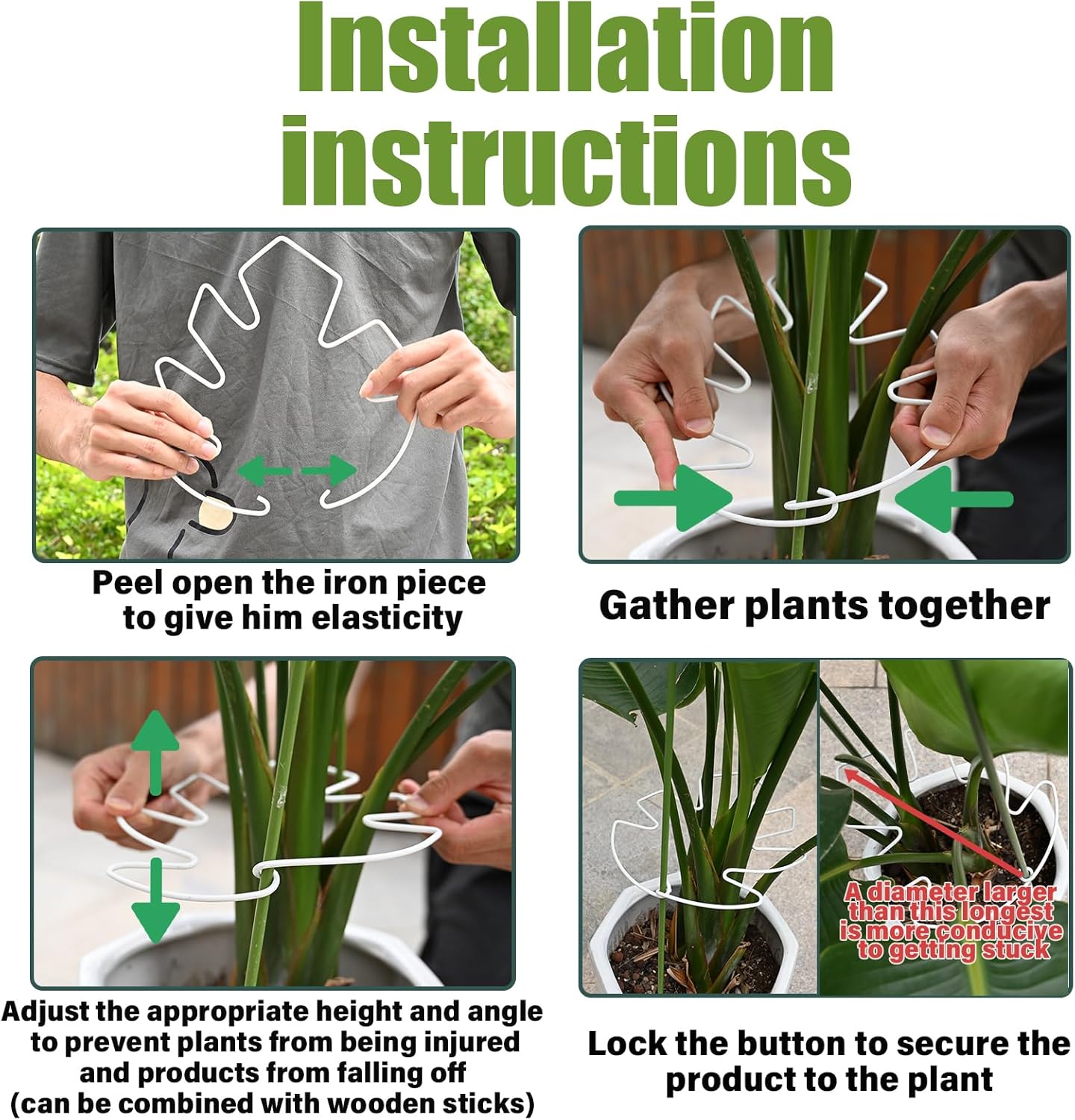 Installation instructions

Peel open the iron piece to give him elasticity

Gather plants together

Adjust the appropriate height and angle to prevent plants from being injured and products from falling off (can be combined with wooden sticks)

A diameter larger than this longest is more conducive to getting stuck

Lock the button to secure the product to the plant