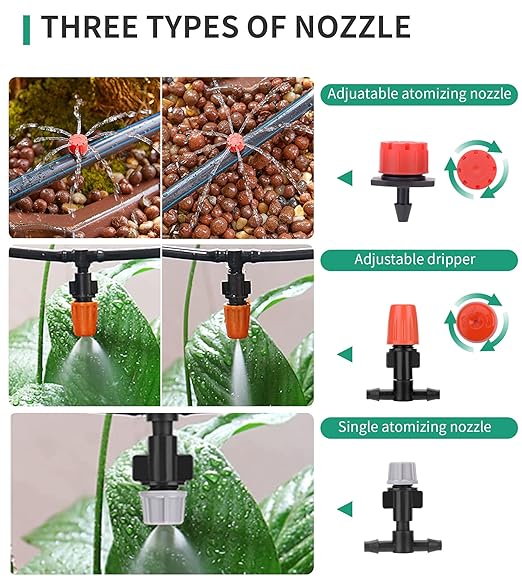 THREE TYPES OF NOZZLE

Adjuatable atomizing nozzle

Adjustable dripper

Single atomizing nozzle