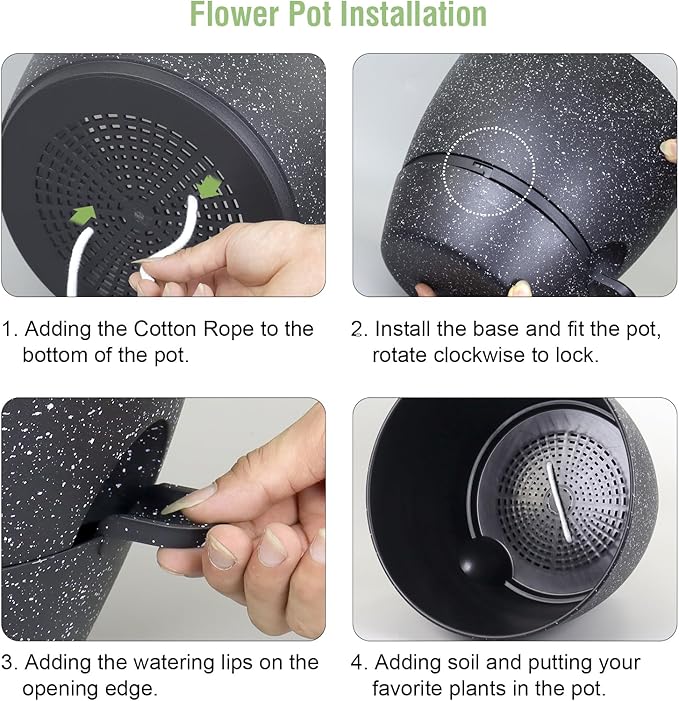 Flower Pot Installation

1. Adding the Cotton Rope to the bottom of the pot.

2. Install the base and fit the pot, rotate clockwise to lock.

3. Adding the watering lips on the opening edge.

4. Adding soil and putting your favorite plants in the pot.