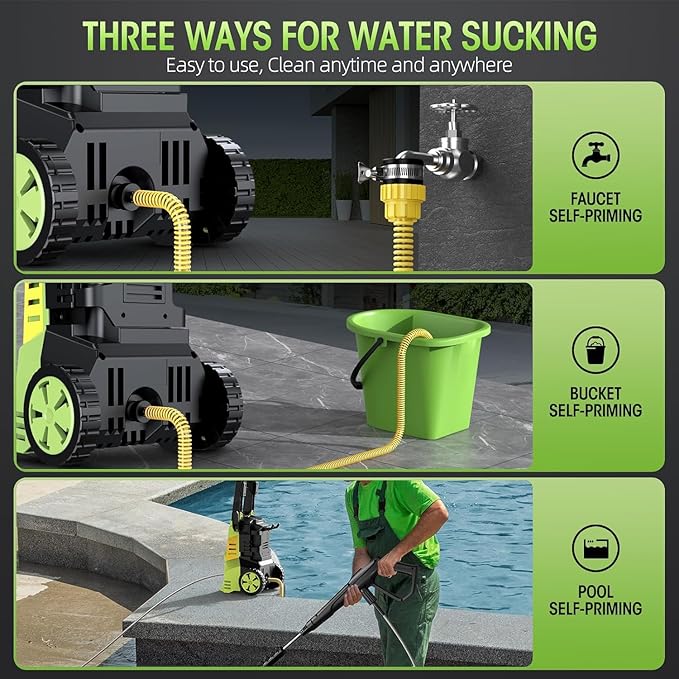 THREE WAYS FOR WATER SUCKING
Easy to use, Clean anytime and anywhere

FAUCET SELF-PRIMING

BUCKET SELF-PRIMING

POOL SELF-PRIMING