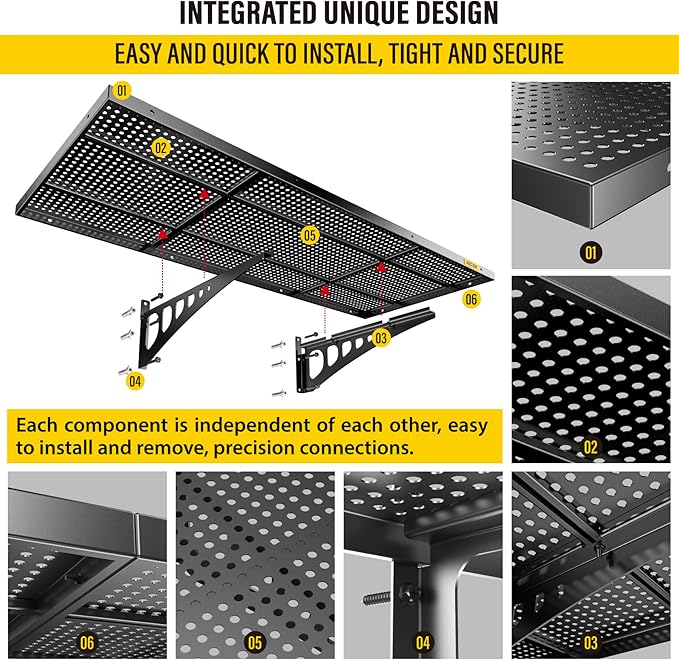 INTEGRATED UNIQUE DESIGN

EASY AND QUICK TO INSTALL, TIGHT AND SECURE

01

02

05

06

03

04

01

02

Each component is independent of each other, easy to install and remove, precision connections.

06

05

04

03