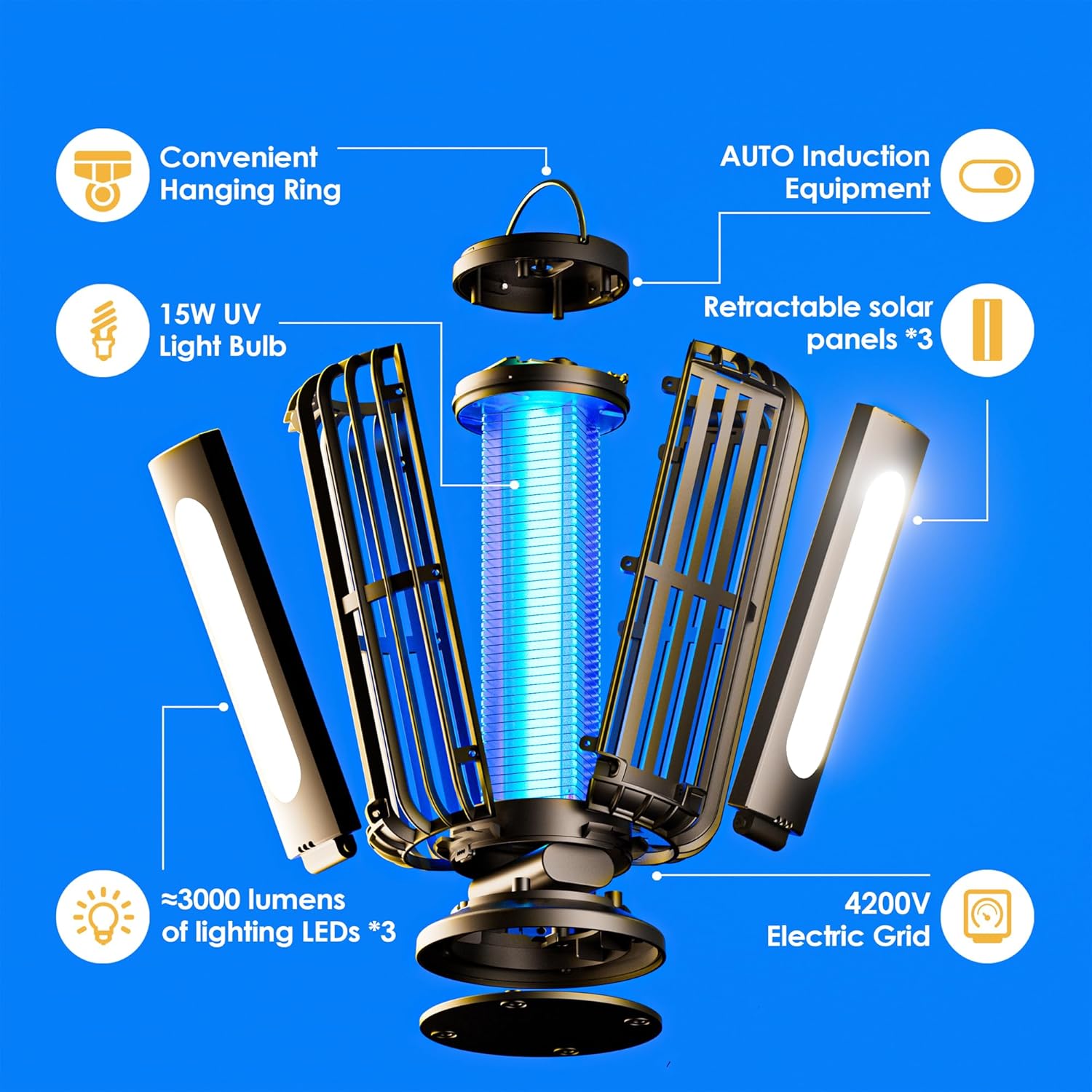 Convenient Hanging Ring

AUTO Induction Equipment

15W UV Light Bulb

Retractable solar panels *3

≈3000 lumens of lighting LEDs *3

4200V Electric Grid