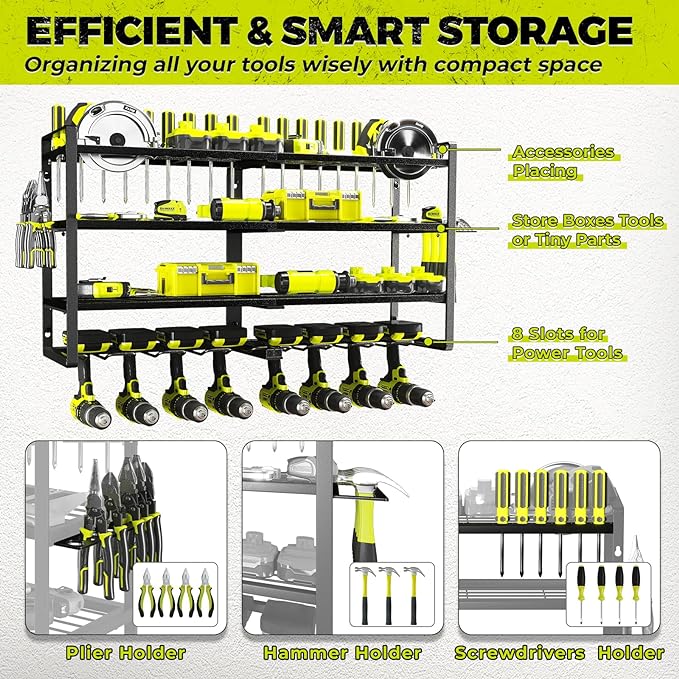 EFFICIENT & SMART STORAGE
Organizing all your tools wisely with compact space

Accessories Placing

Store Boxes Tools or Tiny Parts

8 Slots for Power Tools

Plier Holder

Hammer Holder

Screwdrivers Holder