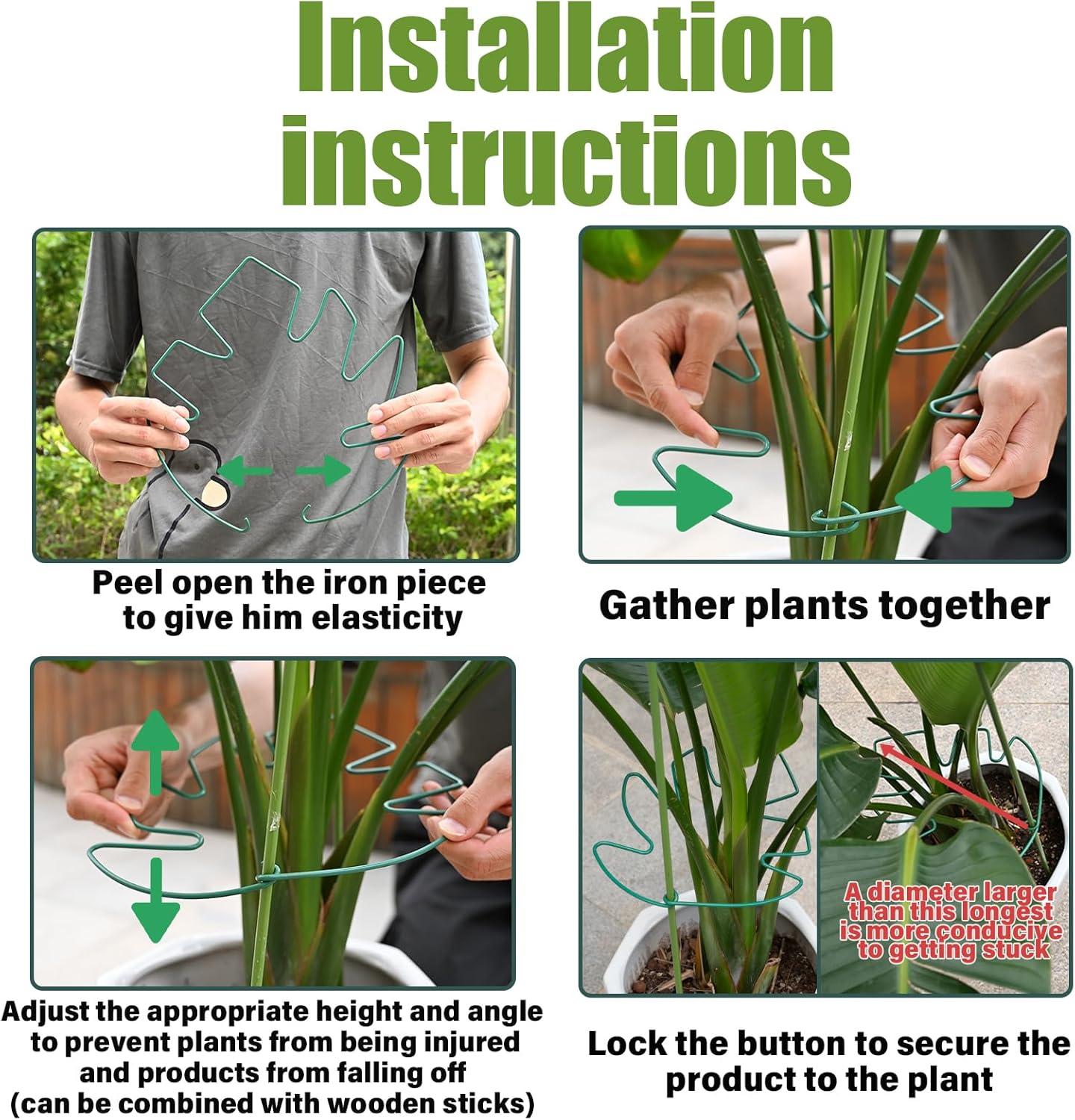 Installation instructions

Peel open the iron piece to give him elasticity

Gather plants together

Adjust the appropriate height and angle to prevent plants from being injured and products from falling off (can be combined with wooden sticks)

A diameter larger than this longest is more conducive to getting stuck

Lock the button to secure the product to the plant