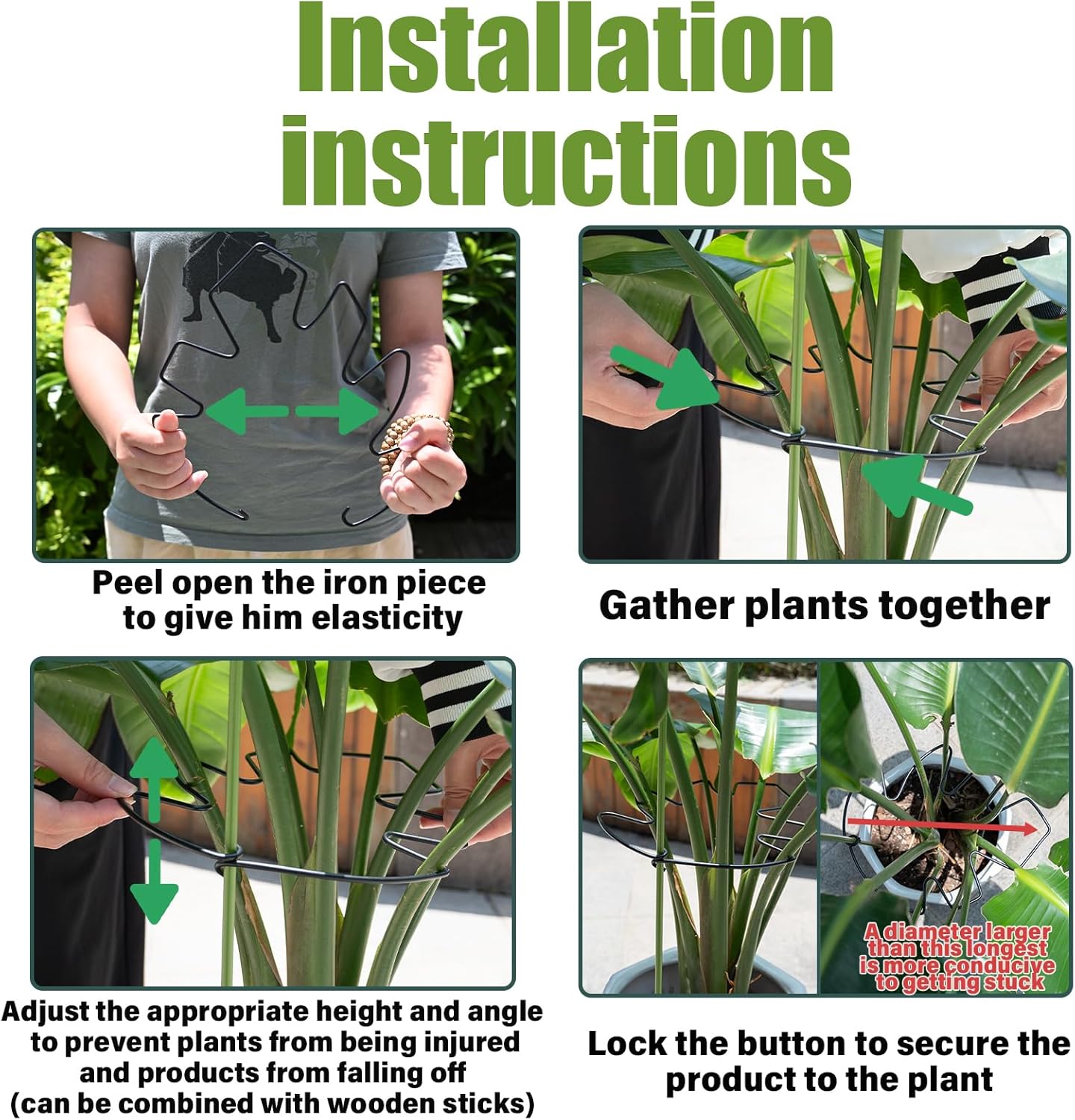 Installation instructions

Peel open the iron piece to give him elasticity

Gather plants together

Adjust the appropriate height and angle to prevent plants from being injured and products from falling off (can be combined with wooden sticks)

A diameter larger than this longest is more conducive to getting stuck

Lock the button to secure the product to the plant