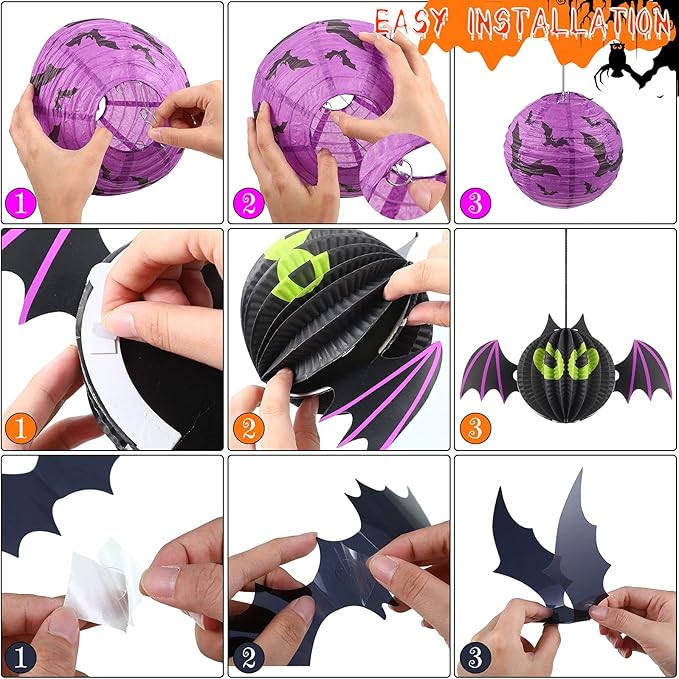 EASY INSTALLATION

1
2
3

1
2
3

1
2
3