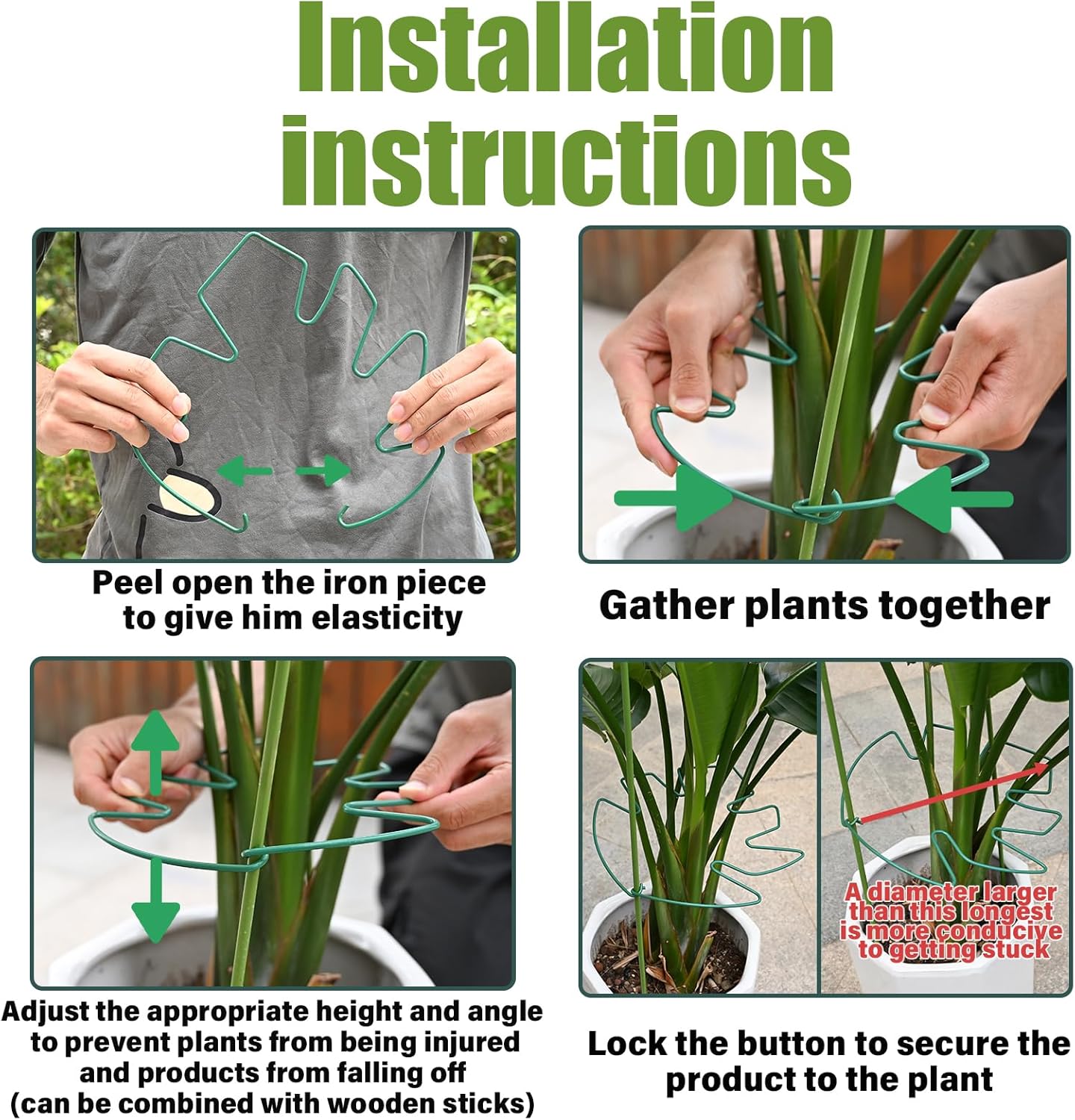 Installation instructions

Peel open the iron piece to give him elasticity

Gather plants together

Adjust the appropriate height and angle to prevent plants from being injured and products from falling off (can be combined with wooden sticks)

A diameter larger than this longest is more conducive to getting stuck

Lock the button to secure the product to the plant