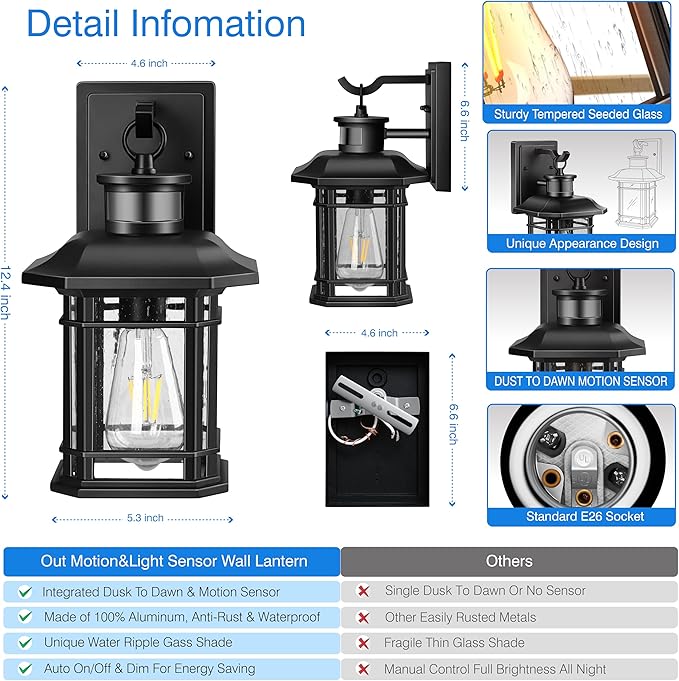 Detail Infomation

4.6 inch

12.4 inch

5.3 inch

6.6 inch

4.6 inch

6.6 inch

Sturdy Tempered Seeded Glass

Unique Appearance Design

DUST TO DAWN MOTION SENSOR

Standard E26 Socket

| Out Motion&Light Sensor Wall Lantern | Others |
|---|---|
| Integrated Dusk To Dawn & Motion Sensor | Single Dusk To Dawn Or No Sensor |
| Made of 100% Aluminum, Anti-Rust & Waterproof | Other Easily Rusted Metals |
| Unique Water Ripple Gass Shade | Fragile Thin Glass Shade |
| Auto On/Off & Dim For Energy Saving | Manual Control Full Brightness All Night |