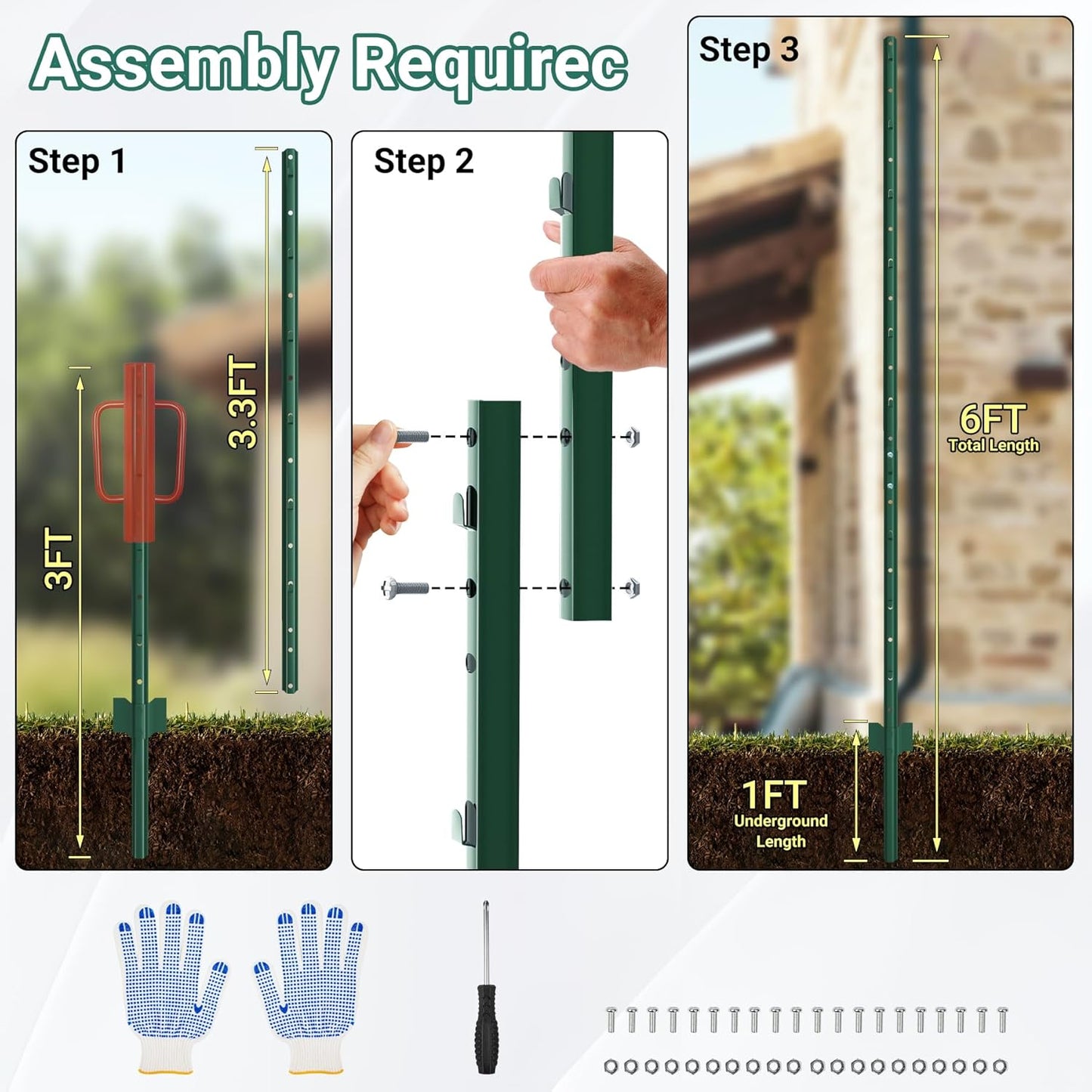 Assembly Requirec

Step 1

3FT

3.3FT

Step 2

Step 3

6FT
Total Length

1FT
Underground Length