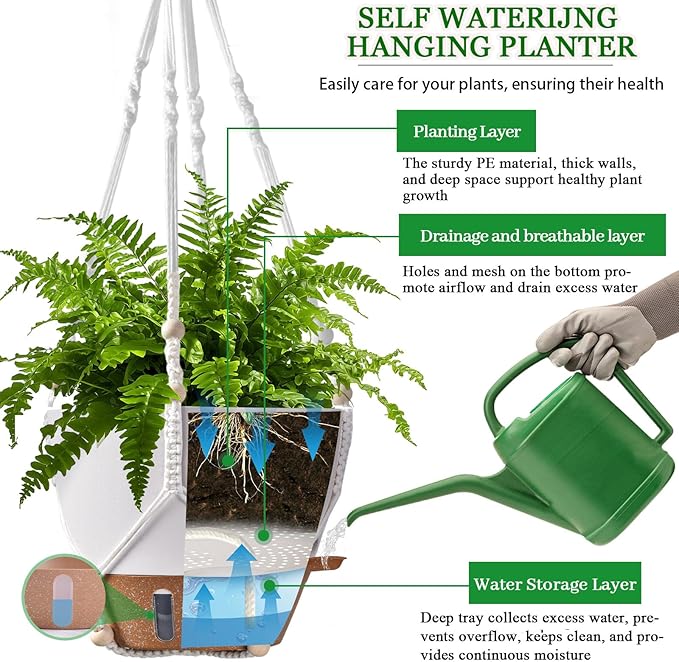 SELF WATERIJNG HANGING PLANTER

Easily care for your plants, ensuring their health

Planting Layer

The sturdy PE material, thick walls, and deep space support healthy plant growth

Drainage and breathable layer

Holes and mesh on the bottom promote airflow and drain excess water

Water Storage Layer

Deep tray collects excess water, prevents overflow, keeps clean, and provides continuous moisture