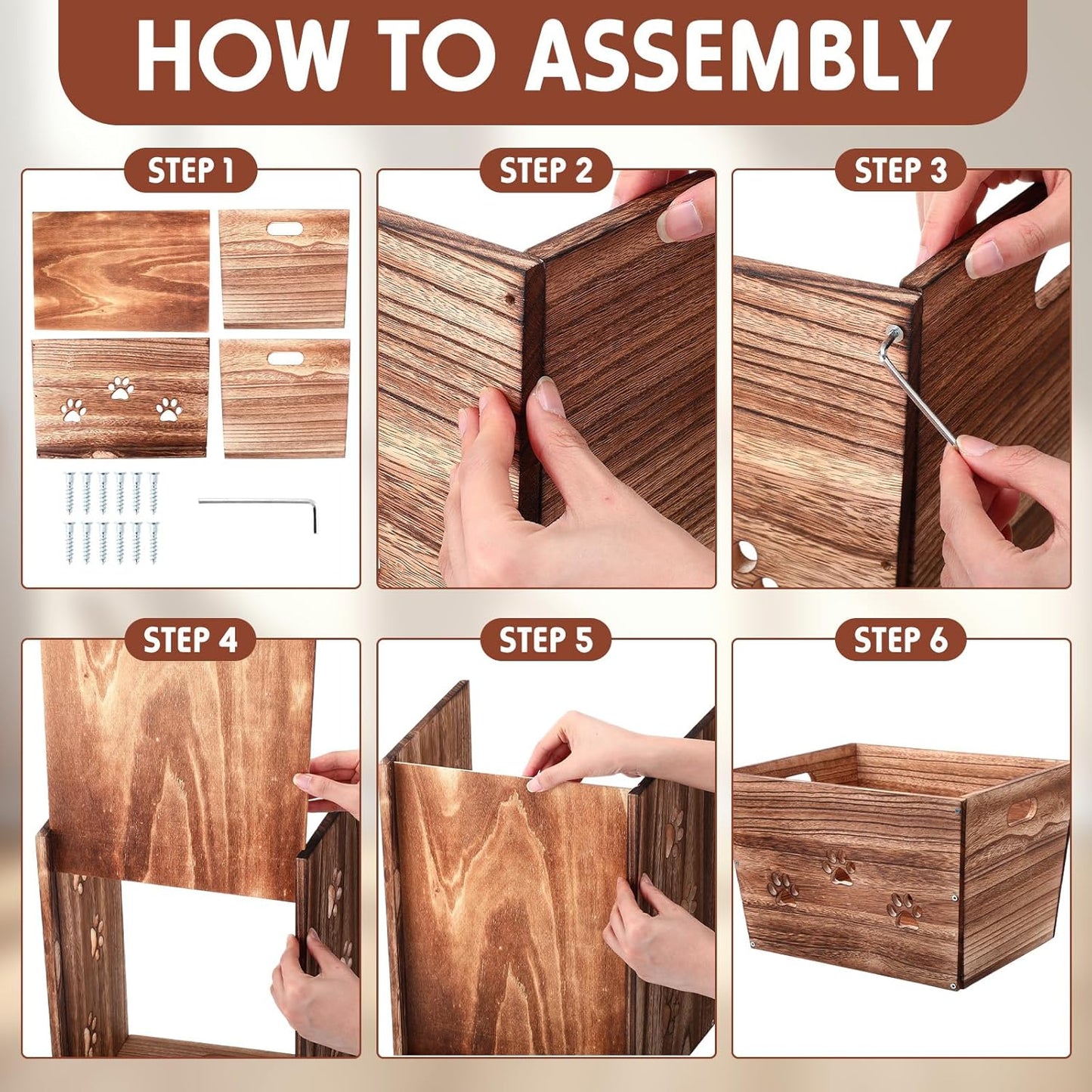 HOW TO ASSEMBLY

STEP 1

STEP 2

STEP 3

STEP 4

STEP 5

STEP 6