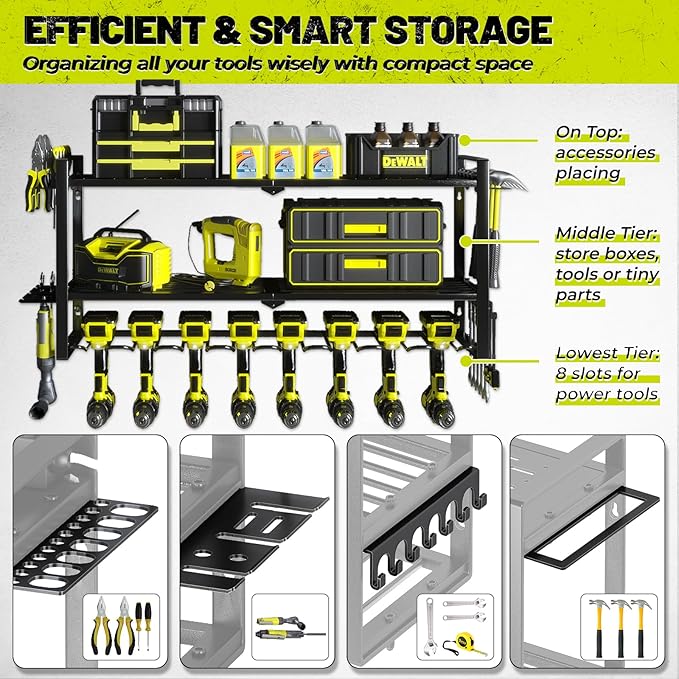 EFFICIENT & SMART STORAGE
Organizing all your tools wisely with compact space

On Top: accessories placing

Middle Tier: store boxes, tools or tiny parts

Lowest Tier: 8 slots for power tools

DEWALT

DEWALT