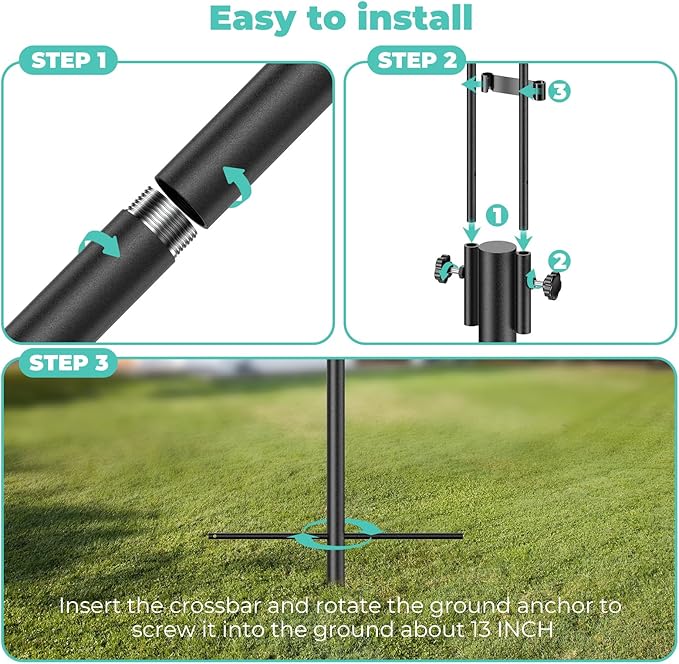 Easy to install

STEP 1

STEP 2

3

1

2

STEP 3

Insert the crossbar and rotate the ground anchor to screw it into the ground about 13 INCH