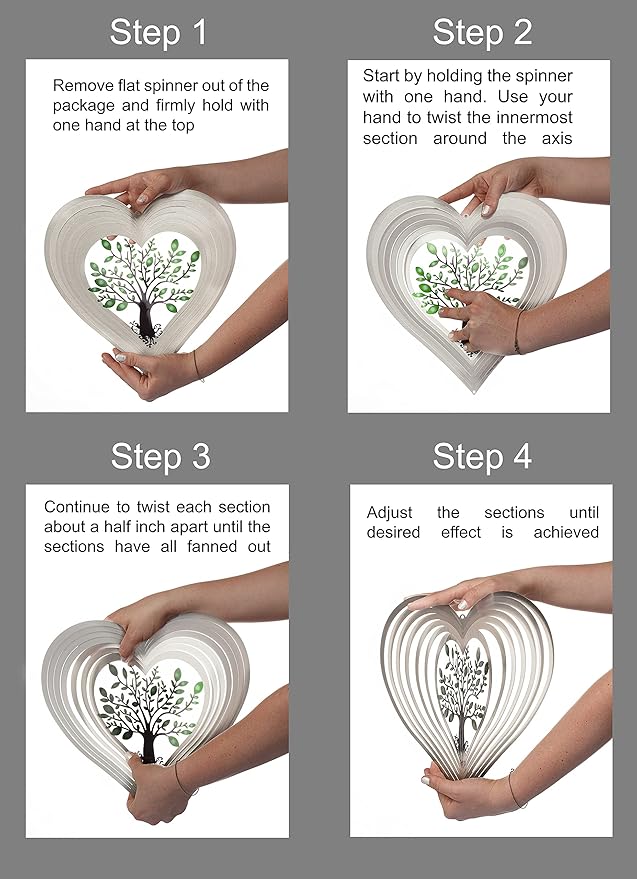 Step 1

Remove flat spinner out of the package and firmly hold with one hand at the top

Step 2

Start by holding the spinner with one hand. Use your hand to twist the innermost section around the axis

Step 3

Continue to twist each section about a half inch apart until the sections have all fanned out

Step 4

Adjust the sections until desired effect is achieved