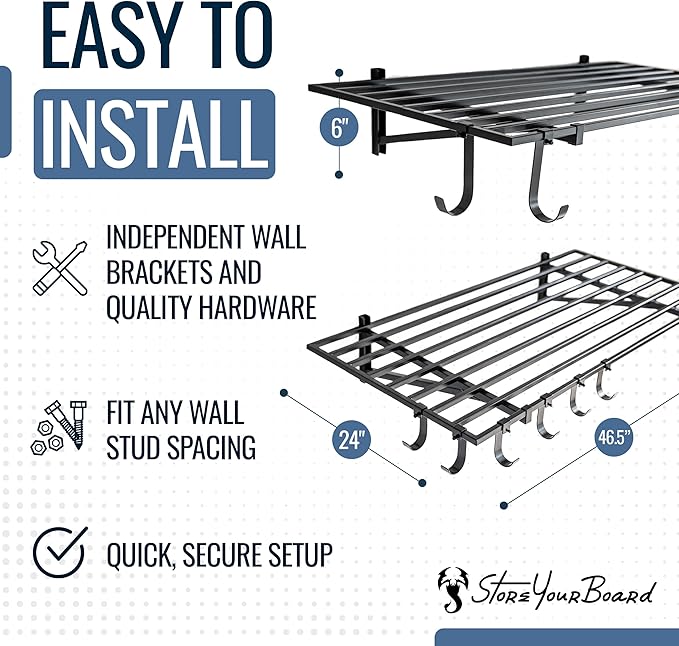 EASY TO
INSTALL

6"

INDEPENDENT WALL BRACKETS AND QUALITY HARDWARE

FIT ANY WALL STUD SPACING

24"

46.5"

QUICK, SECURE SETUP

StoreYourBoard