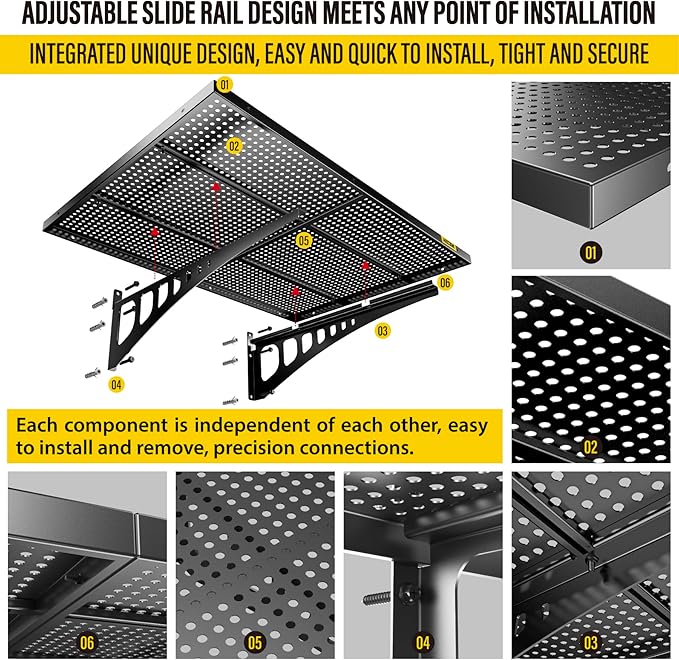 ADJUSTABLE SLIDE RAIL DESIGN MEETS ANY POINT OF INSTALLATION

INTEGRATED UNIQUE DESIGN, EASY AND QUICK TO INSTALL, TIGHT AND SECURE

01
02
05
06
03
04

01

02

Each component is independent of each other, easy to install and remove, precision connections.

06

05

04

03