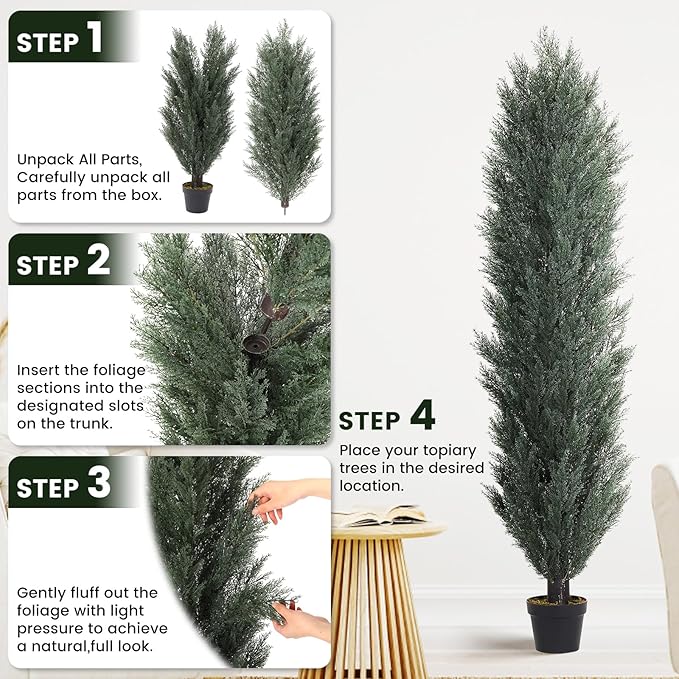 STEP 1

Unpack All Parts, Carefully unpack all parts from the box.

STEP 2

Insert the foliage sections into the designated slots on the trunk.

STEP 3

Gently fluff out the foliage with light pressure to achieve a natural,full look.

STEP 4

Place your topiary trees in the desired location.