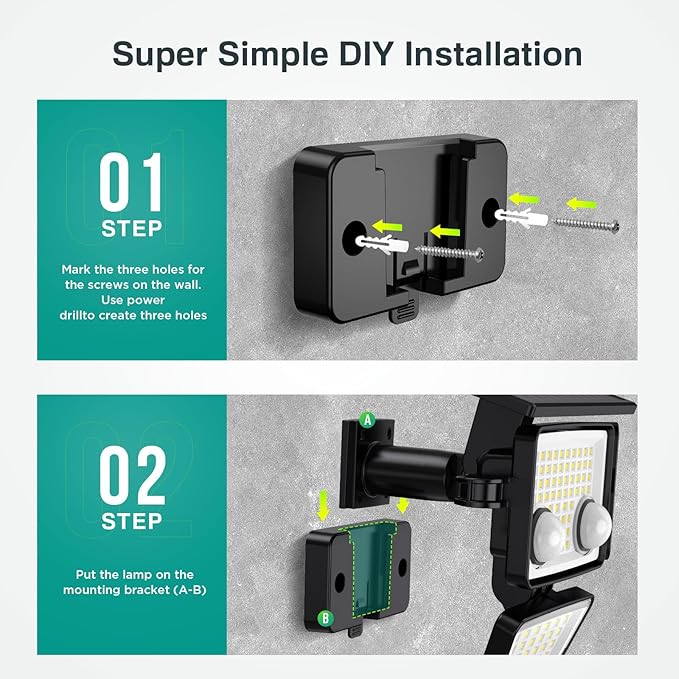 Super Simple DIY Installation

01
STEP

Mark the three holes for the screws on the wall. Use power drillto create three holes

02
STEP

Put the lamp on the mounting bracket (A-B)

A

B