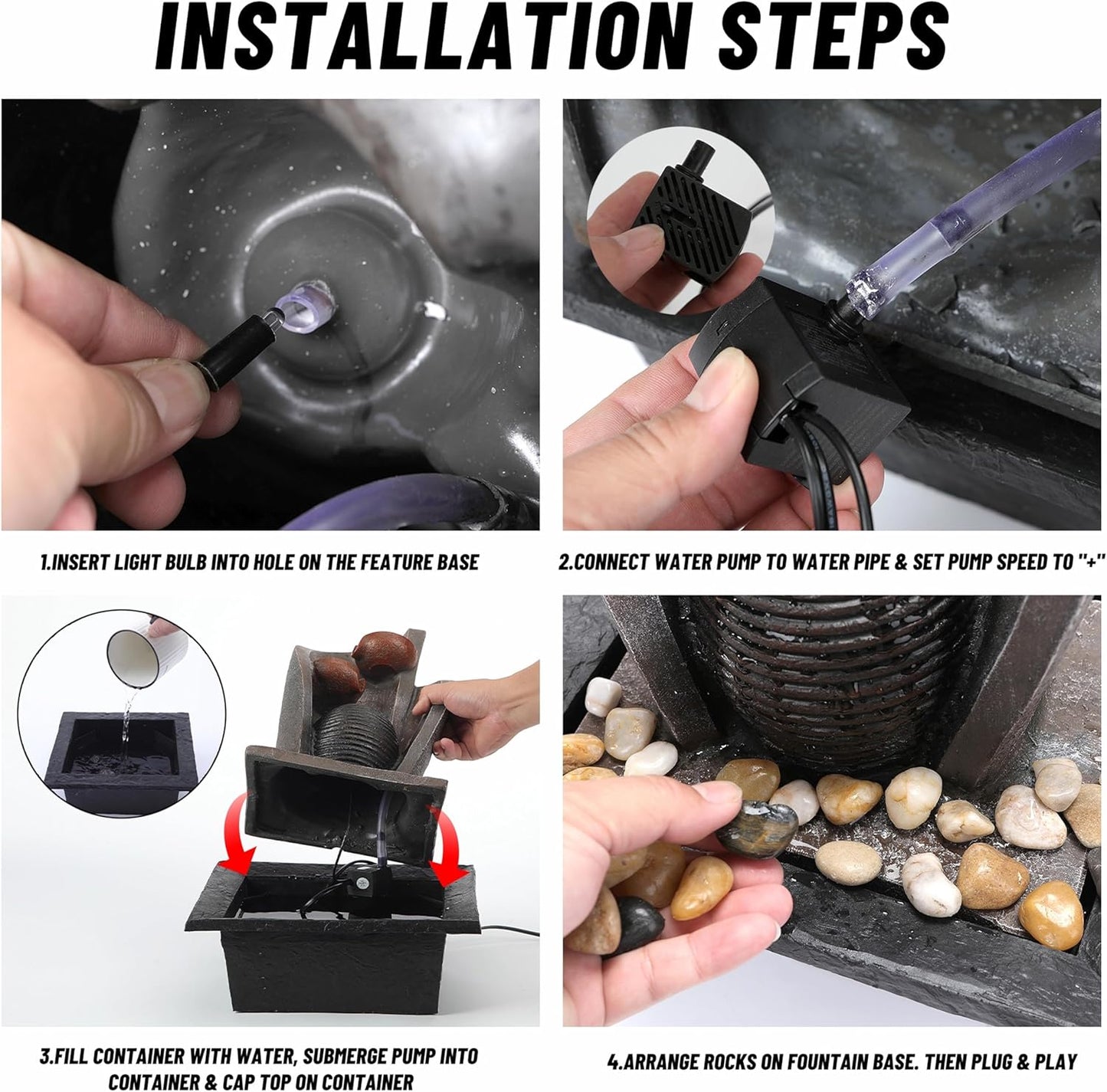 INSTALLATION STEPS

1.INSERT LIGHT BULB INTO HOLE ON THE FEATURE BASE

2.CONNECT WATER PUMP TO WATER PIPE & SET PUMP SPEED TO "+"

3.FILL CONTAINER WITH WATER, SUBMERGE PUMP INTO CONTAINER & CAP TOP ON CONTAINER

4.ARRANGE ROCKS ON FOUNTAIN BASE. THEN PLUG & PLAY