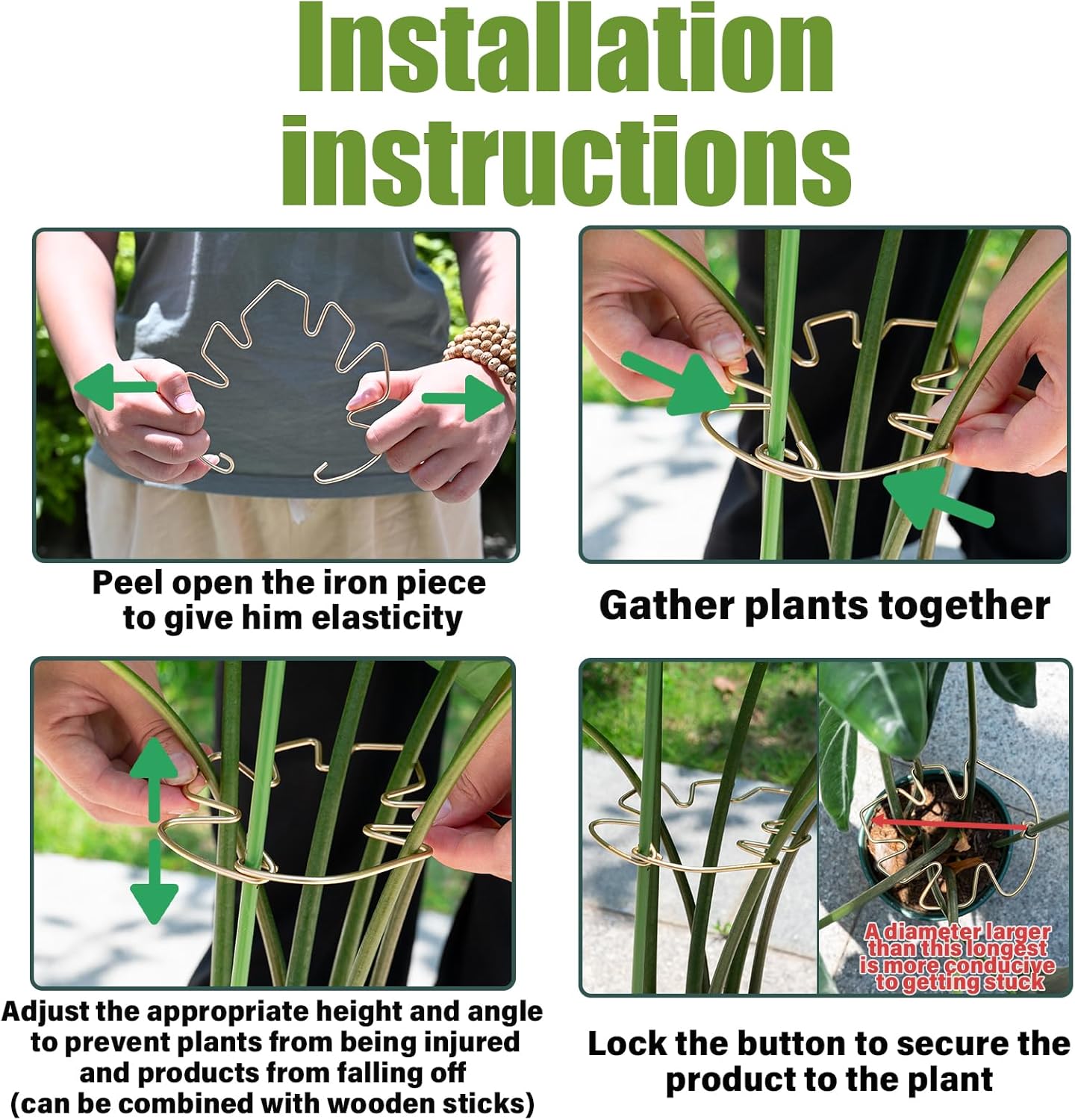 Installation instructions

Peel open the iron piece to give him elasticity

Gather plants together

Adjust the appropriate height and angle to prevent plants from being injured and products from falling off (can be combined with wooden sticks)

A diameter larger than this longest is more conducive to getting stuck

Lock the button to secure the product to the plant