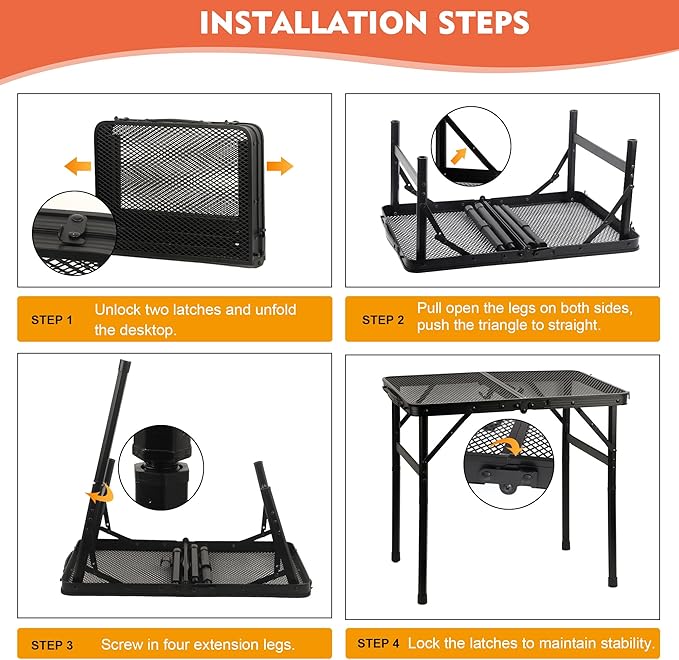 INSTALLATION STEPS

STEP 1 Unlock two latches and unfold the desktop.

STEP 2 Pull open the legs on both sides, push the triangle to straight.

STEP 3 Screw in four extension legs.

STEP 4 Lock the latches to maintain stability.