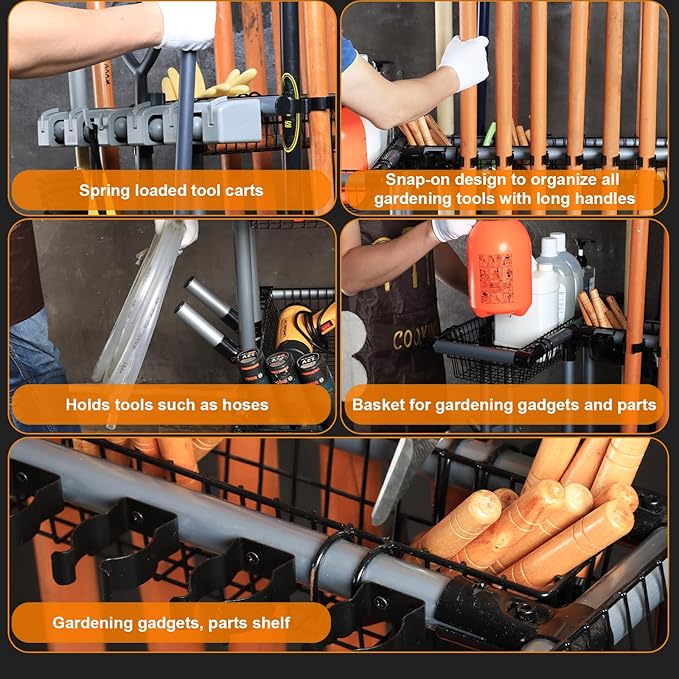 Spring loaded tool carts

Snap-on design to organize all gardening tools with long handles

Holds tools such as hoses

Basket for gardening gadgets and parts

Gardening gadgets, parts shelf