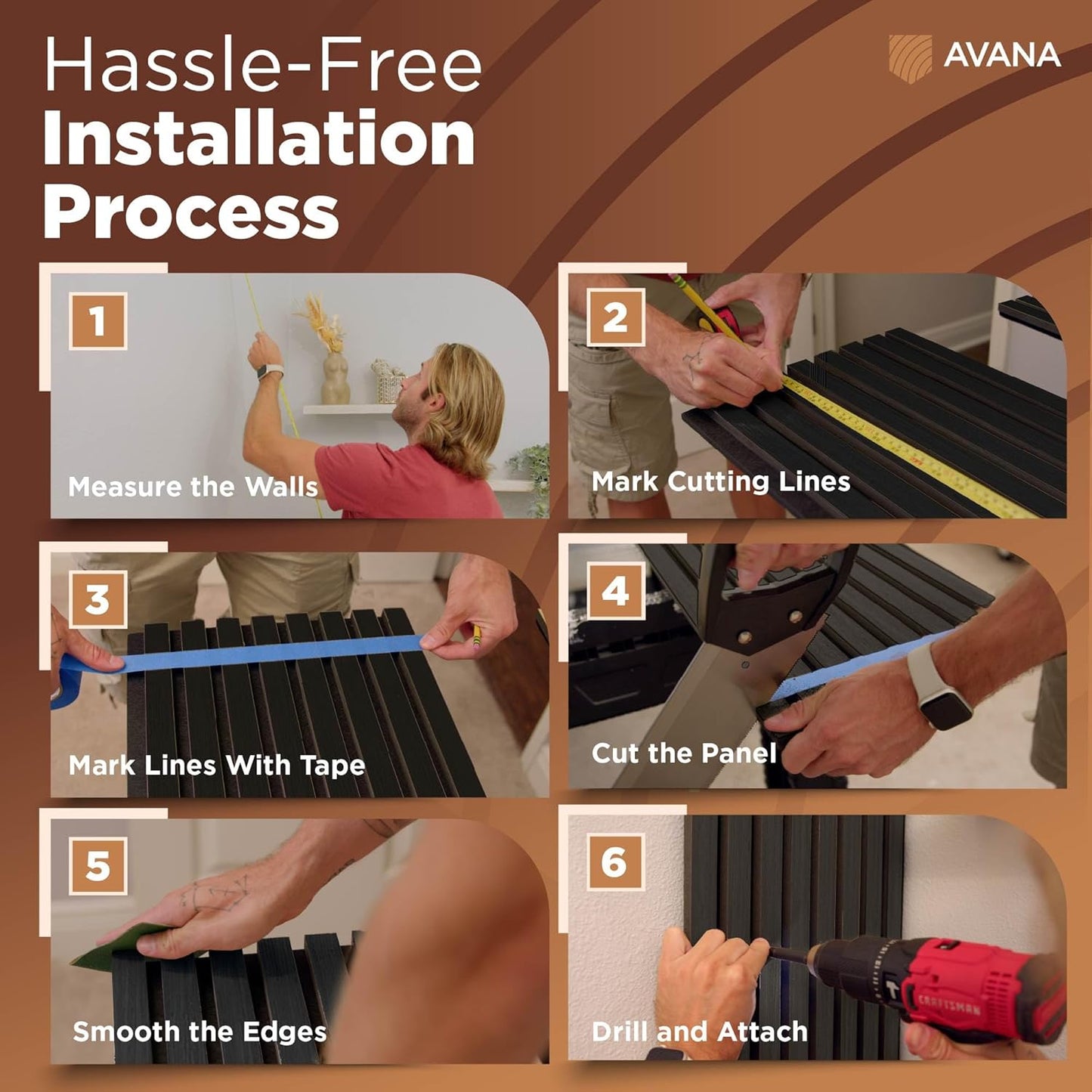 Hassle-Free
Installation
Process

AVANA

1
Measure the Walls

2
Mark Cutting Lines

3
Mark Lines With Tape

4
Cut the Panel

5
Smooth the Edges

6
Drill and Attach

CRAFTSMAN