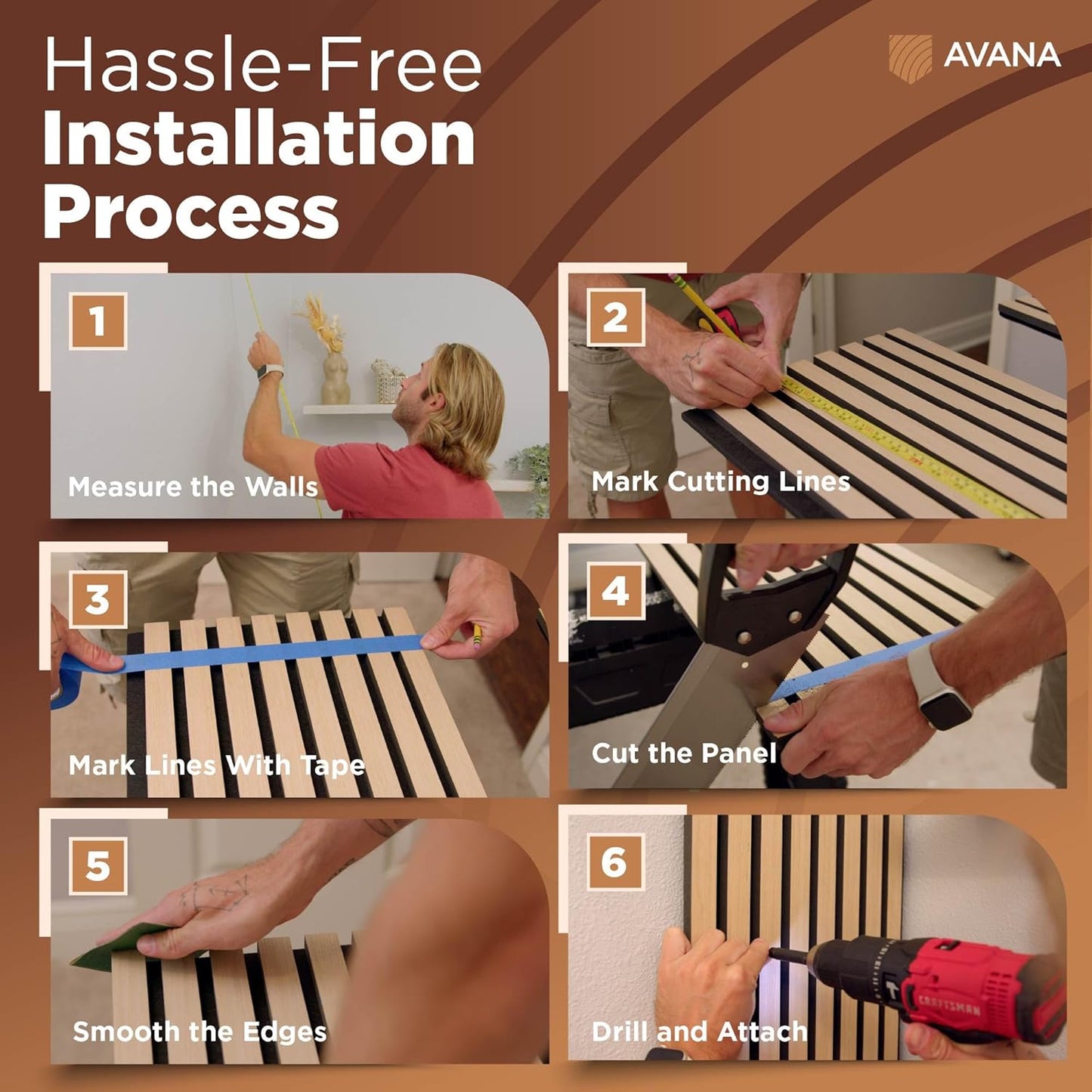 Hassle-Free
Installation
Process

AVANA

1
Measure the Walls

2
Mark Cutting Lines

3
Mark Lines With Tape

4
Cut the Panel

5
Smooth the Edges

6
Drill and Attach

CRAFTSMAN