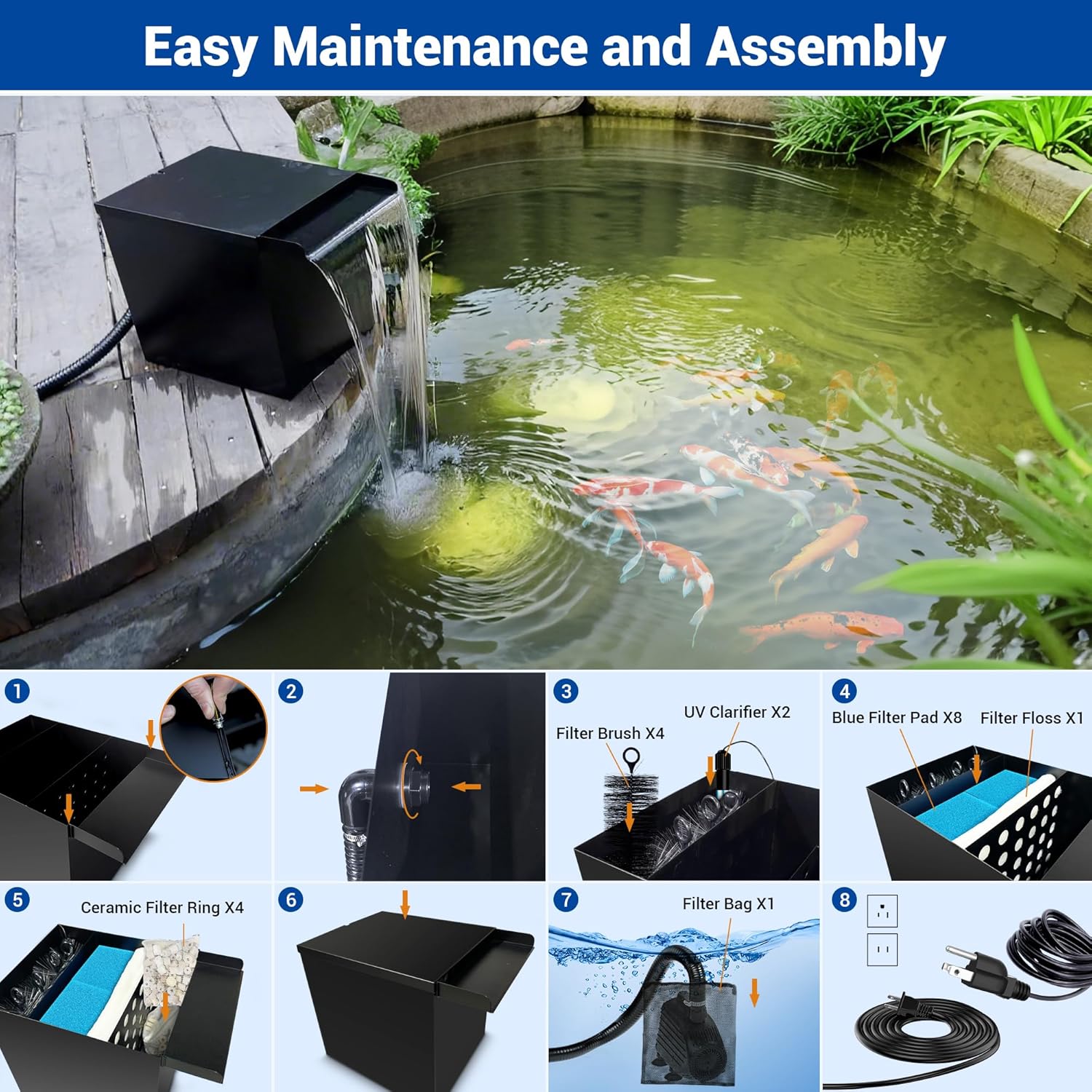 Easy Maintenance and Assembly

1

2

3
UV Clarifier X2
Filter Brush X4

4
Blue Filter Pad X8
Filter Floss X1

5
Ceramic Filter Ring X4

6

7
Filter Bag X1

8