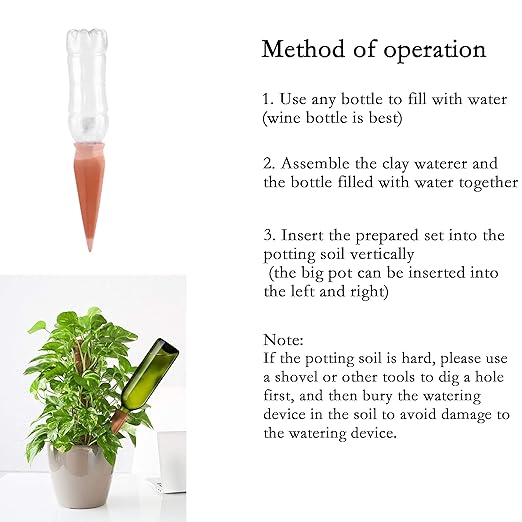 Method of operation

1. Use any bottle to fill with water (wine bottle is best)

2. Assemble the clay waterer and the bottle filled with water together

3. Insert the prepared set into the potting soil vertically (the big pot can be inserted into the left and right)

Note:
If the potting soil is hard, please use a shovel or other tools to dig a hole first, and then bury the watering device in the soil to avoid damage to the watering device.