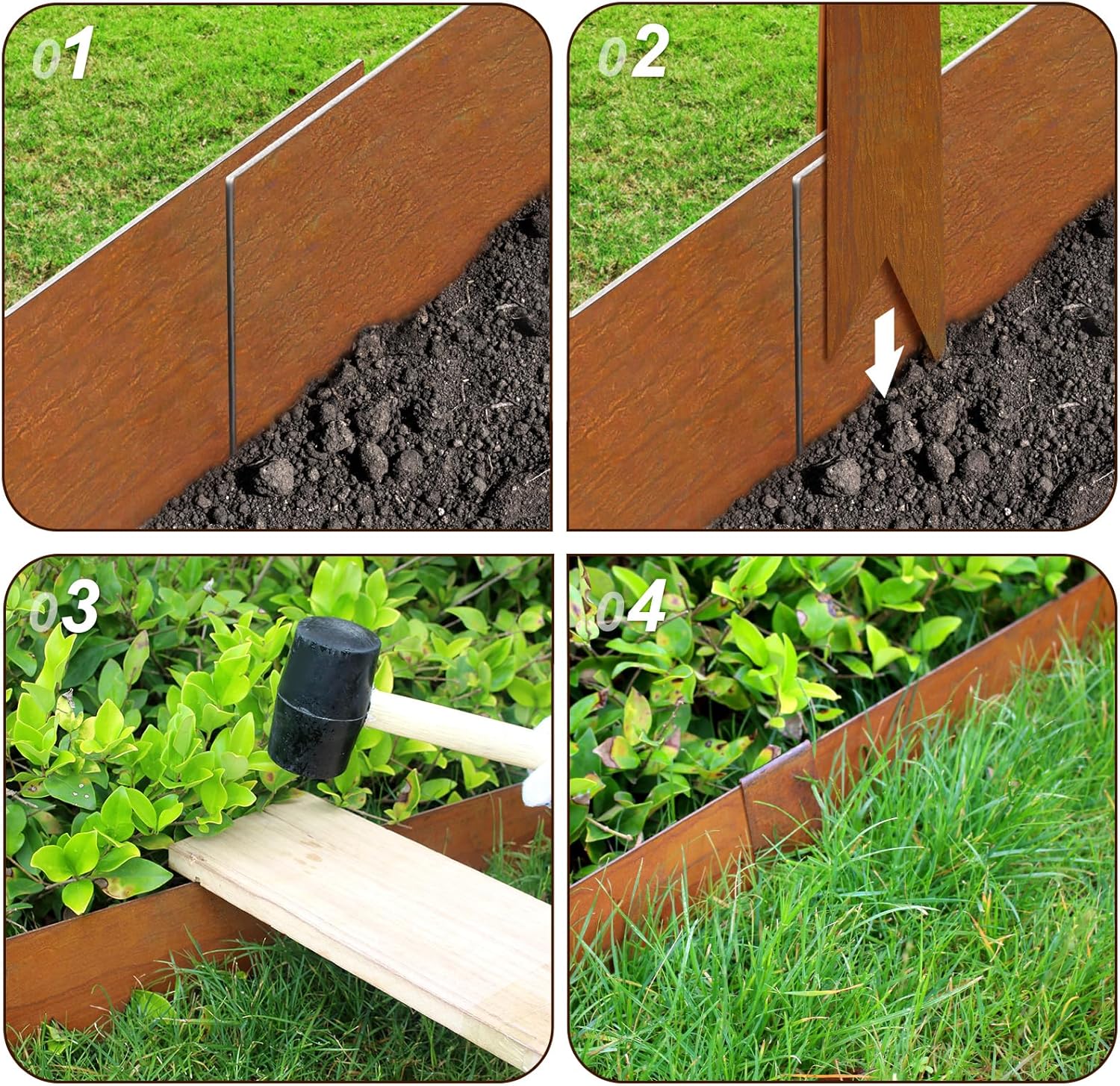 01

02

03

04