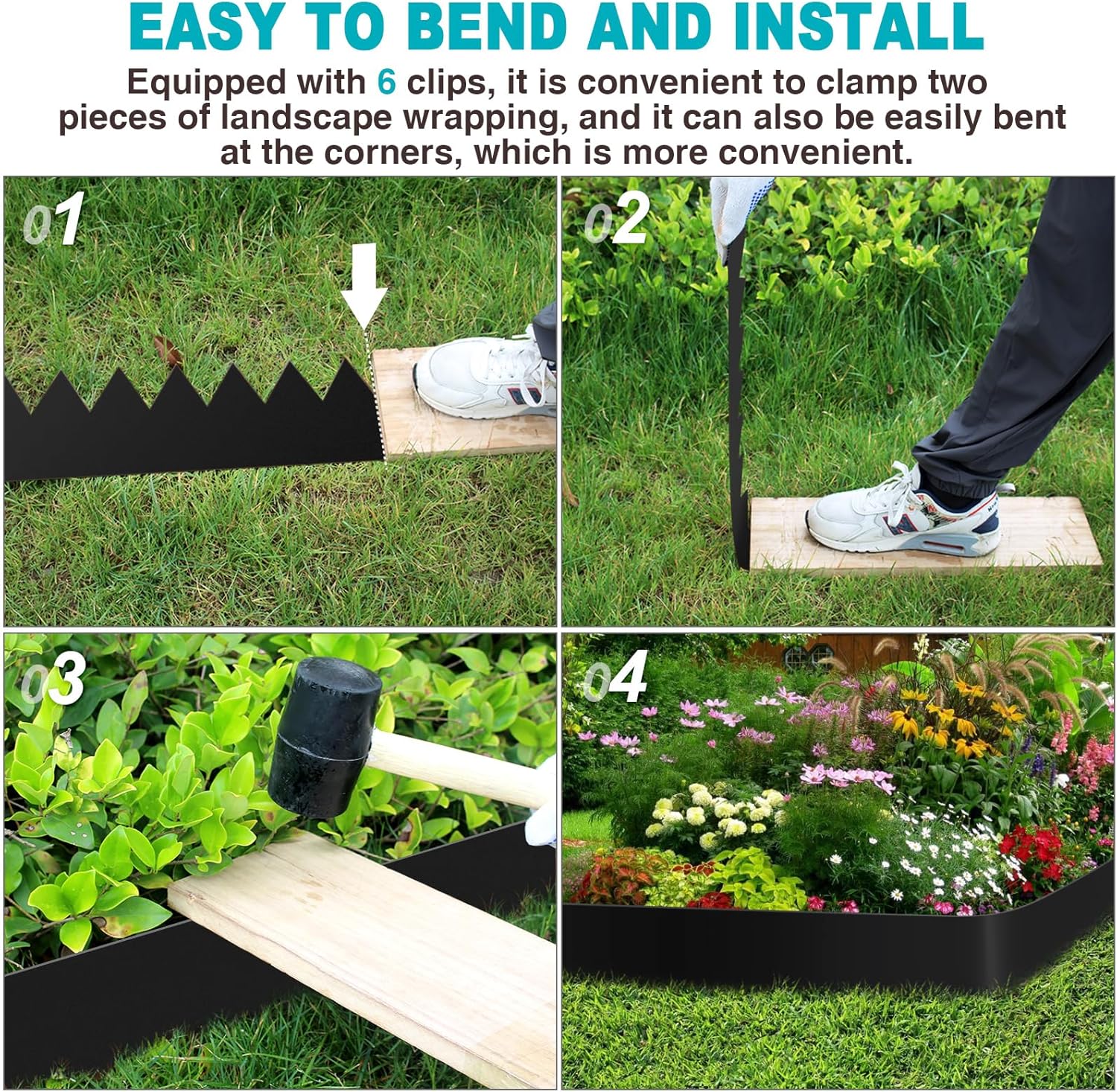 EASY TO BEND AND INSTALL

Equipped with 6 clips, it is convenient to clamp two pieces of landscape wrapping, and it can also be easily bent at the corners, which is more convenient.

01

02

03

04