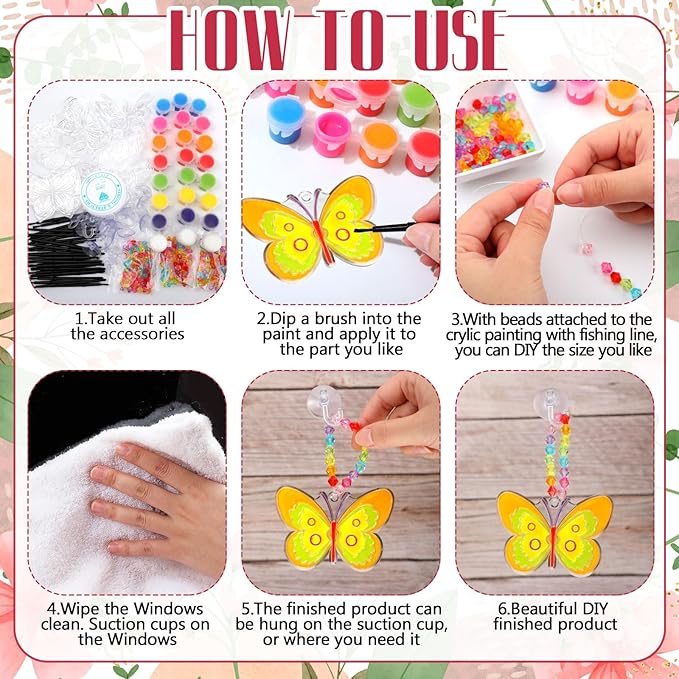 HOW TO USE

1.Take out all the accessories

2.Dip a brush into the paint and apply it to the part you like

3.With beads attached to the crylic painting with fishing line, you can DIY the size you like

4.Wipe the Windows clean. Suction cups on the Windows

5.The finished product can be hung on the suction cup, or where you need it

6.Beautiful DIY finished product