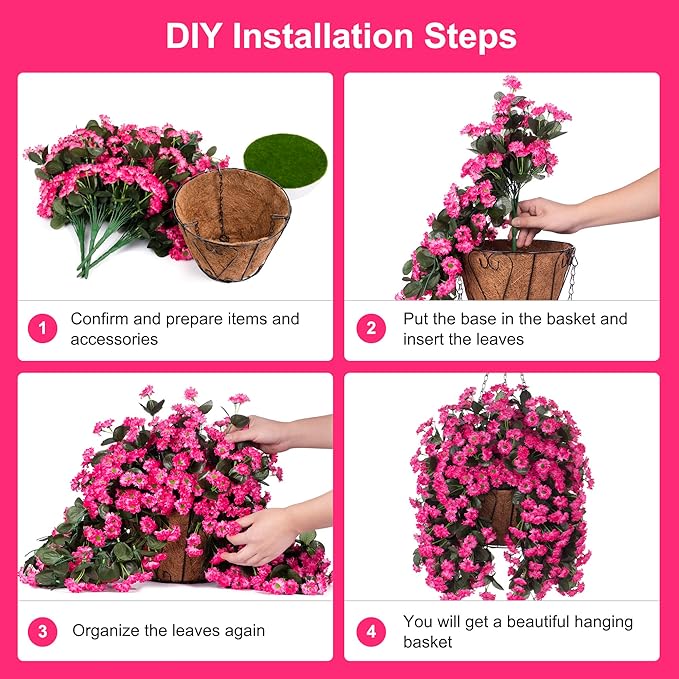 DIY Installation Steps

1 Confirm and prepare items and accessories

2 Put the base in the basket and insert the leaves

3 Organize the leaves again

4 You will get a beautiful hanging basket