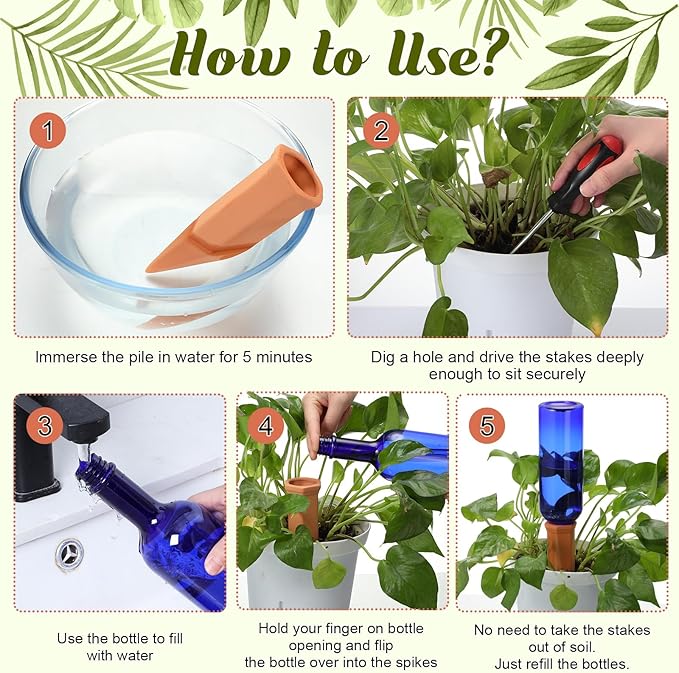 How to Use?

1

Immerse the pile in water for 5 minutes

2

Dig a hole and drive the stakes deeply enough to sit securely

3

Use the bottle to fill with water

4

Hold your finger on bottle opening and flip the bottle over into the spikes

5

No need to take the stakes out of soil. Just refill the bottles.