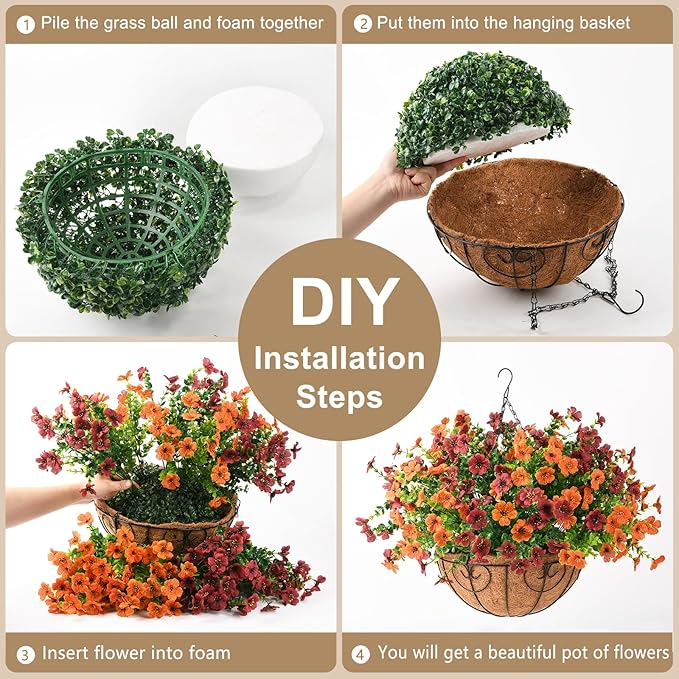 1 Pile the grass ball and foam together

2 Put them into the hanging basket

DIY
Installation
Steps

3 Insert flower into foam

4 You will get a beautiful pot of flowers