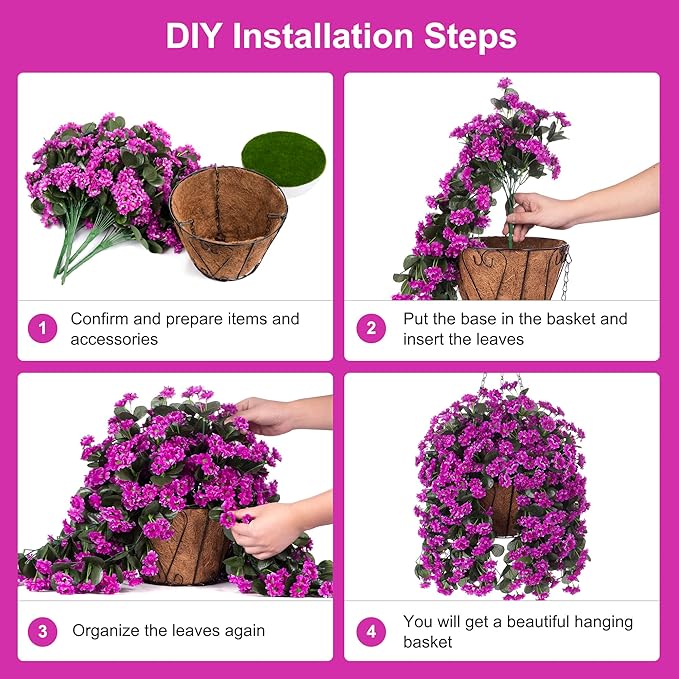 DIY Installation Steps

1 Confirm and prepare items and accessories

2 Put the base in the basket and insert the leaves

3 Organize the leaves again

4 You will get a beautiful hanging basket