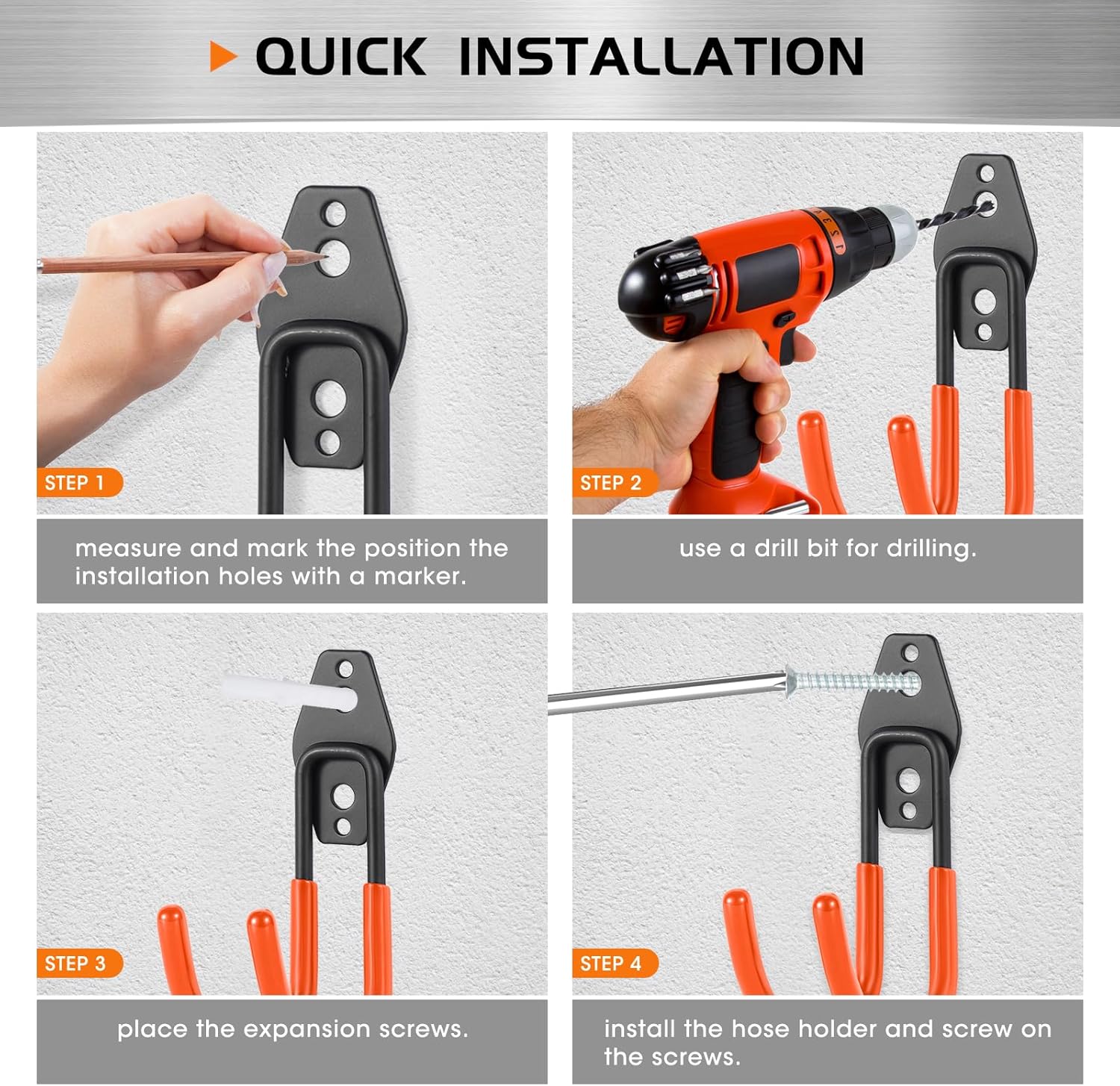 QUICK INSTALLATION

STEP 1

measure and mark the position the installation holes with a marker.

STEP 2

use a drill bit for drilling.

STEP 3

place the expansion screws.

STEP 4

install the hose holder and screw on the screws.