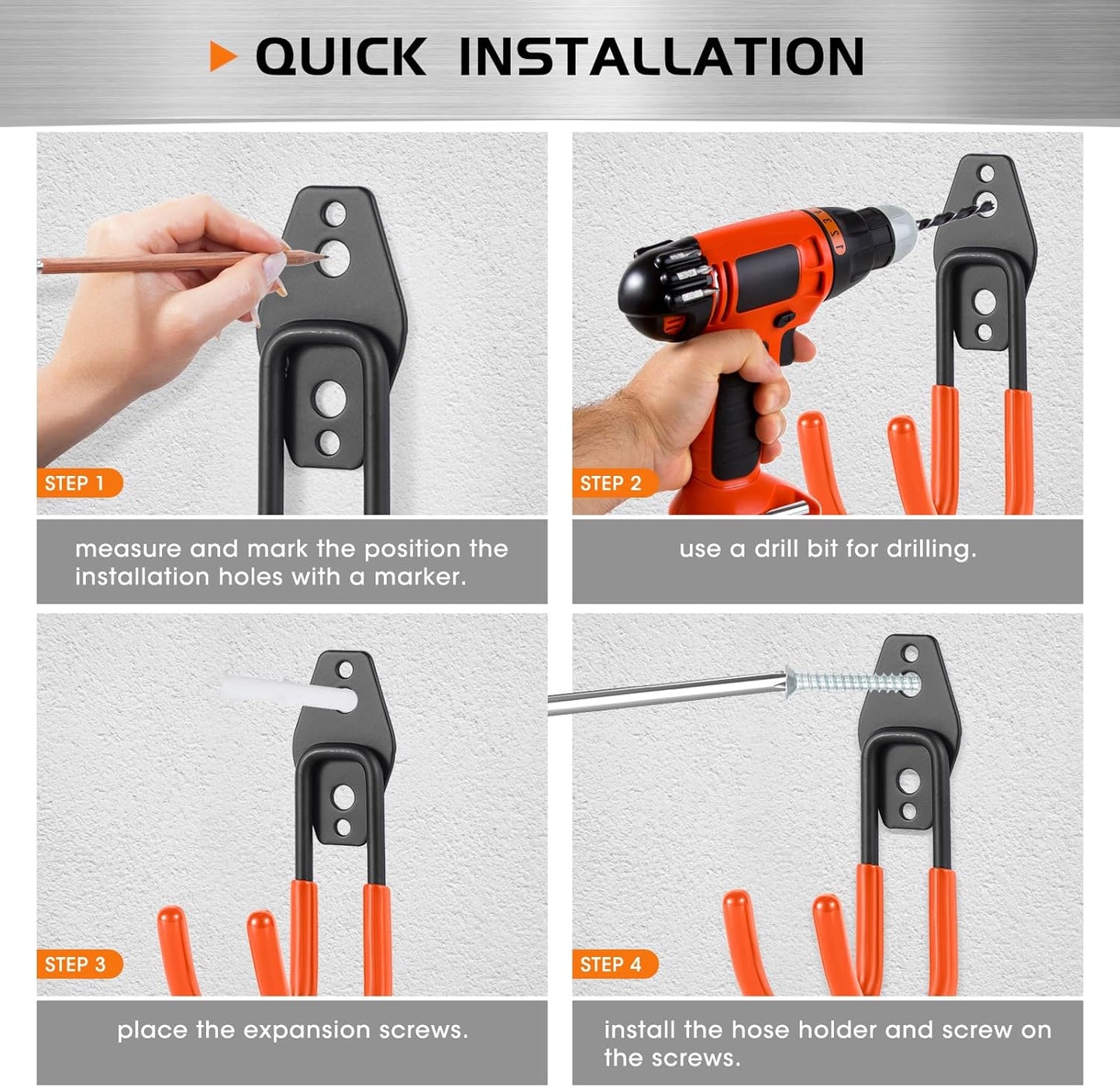 QUICK INSTALLATION

STEP 1

measure and mark the position the installation holes with a marker.

STEP 2

use a drill bit for drilling.

STEP 3

place the expansion screws.

STEP 4

install the hose holder and screw on the screws.