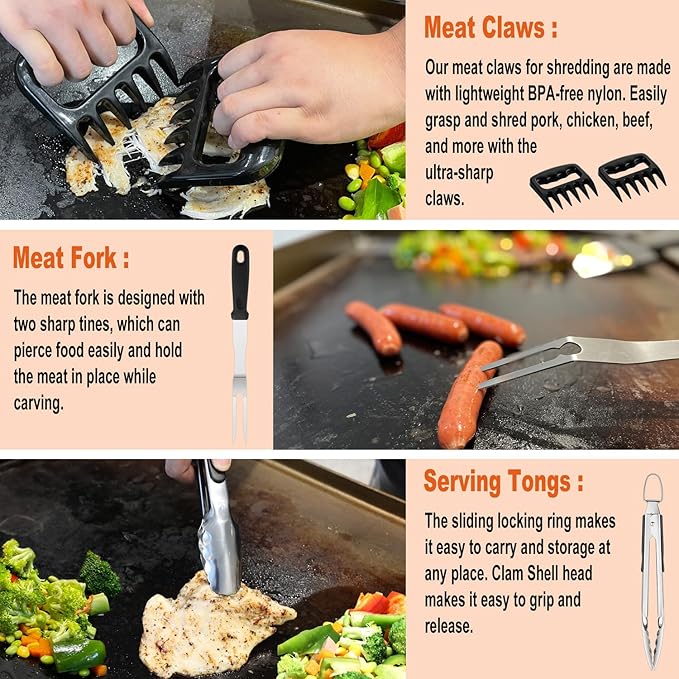 Meat Claws :

Our meat claws for shredding are made with lightweight BPA-free nylon. Easily grasp and shred pork, chicken, beef, and more with the ultra-sharp claws.

Meat Fork :

The meat fork is designed with two sharp tines, which can pierce food easily and hold the meat in place while carving.

Serving Tongs :

The sliding locking ring makes it easy to carry and storage at any place. Clam Shell head makes it easy to grip and release.