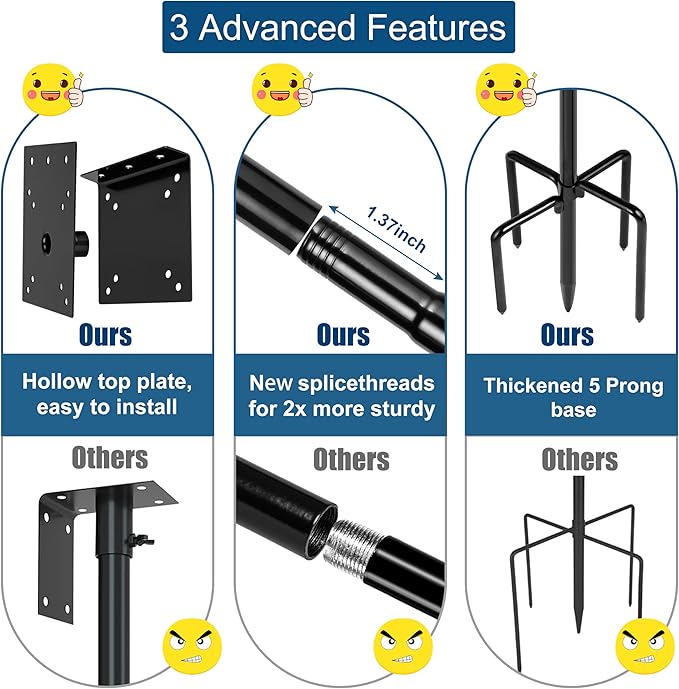 3 Advanced Features

Ours

Hollow top plate, easy to install

Others

1.37inch

Ours

New splicethreads for 2x more sturdy

Others

Ours

Thickened 5 Prong base

Others