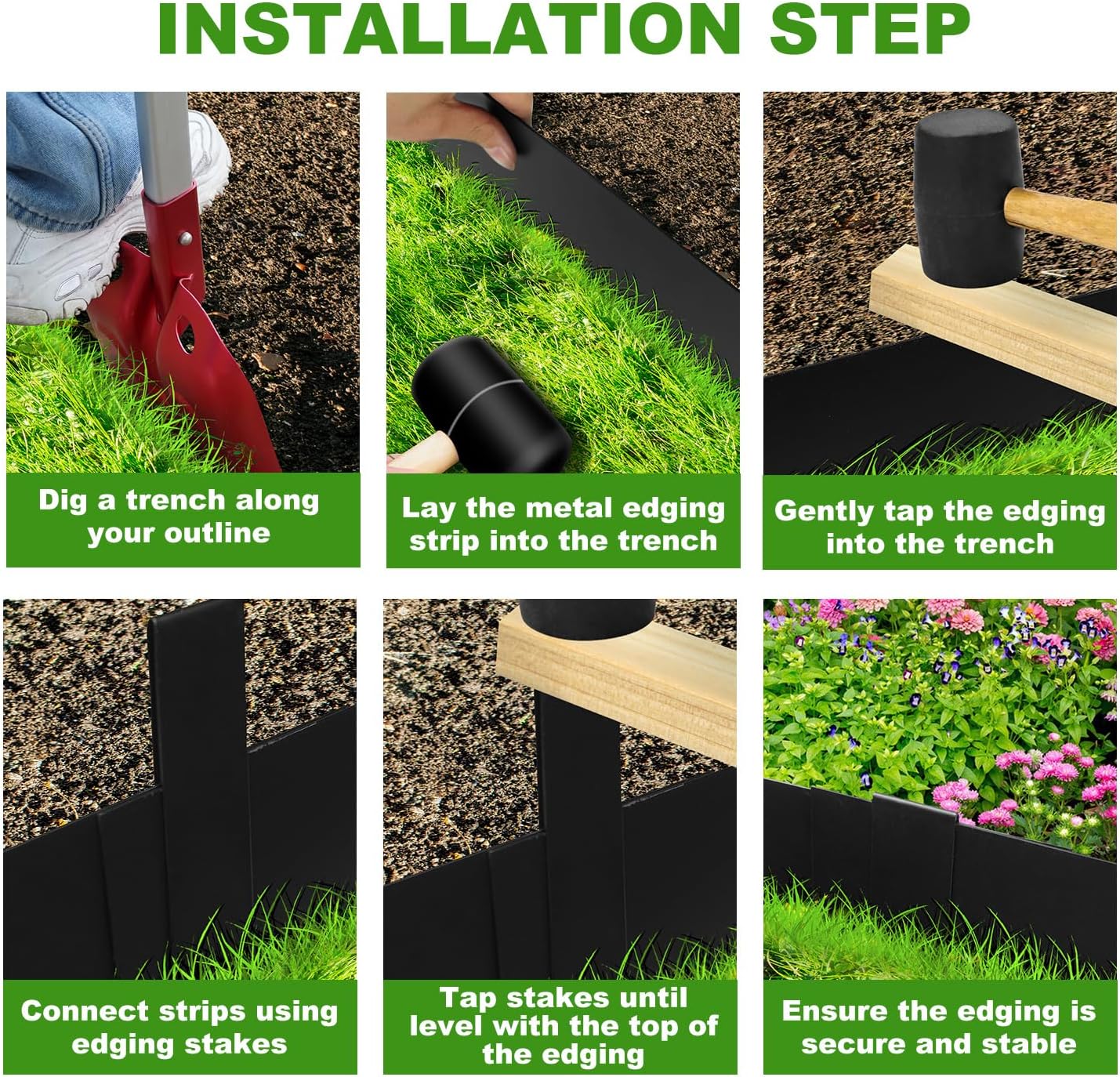 INSTALLATION STEP

Dig a trench along your outline

Lay the metal edging strip into the trench

Gently tap the edging into the trench

Connect strips using edging stakes

Tap stakes until level with the top of the edging

Ensure the edging is secure and stable