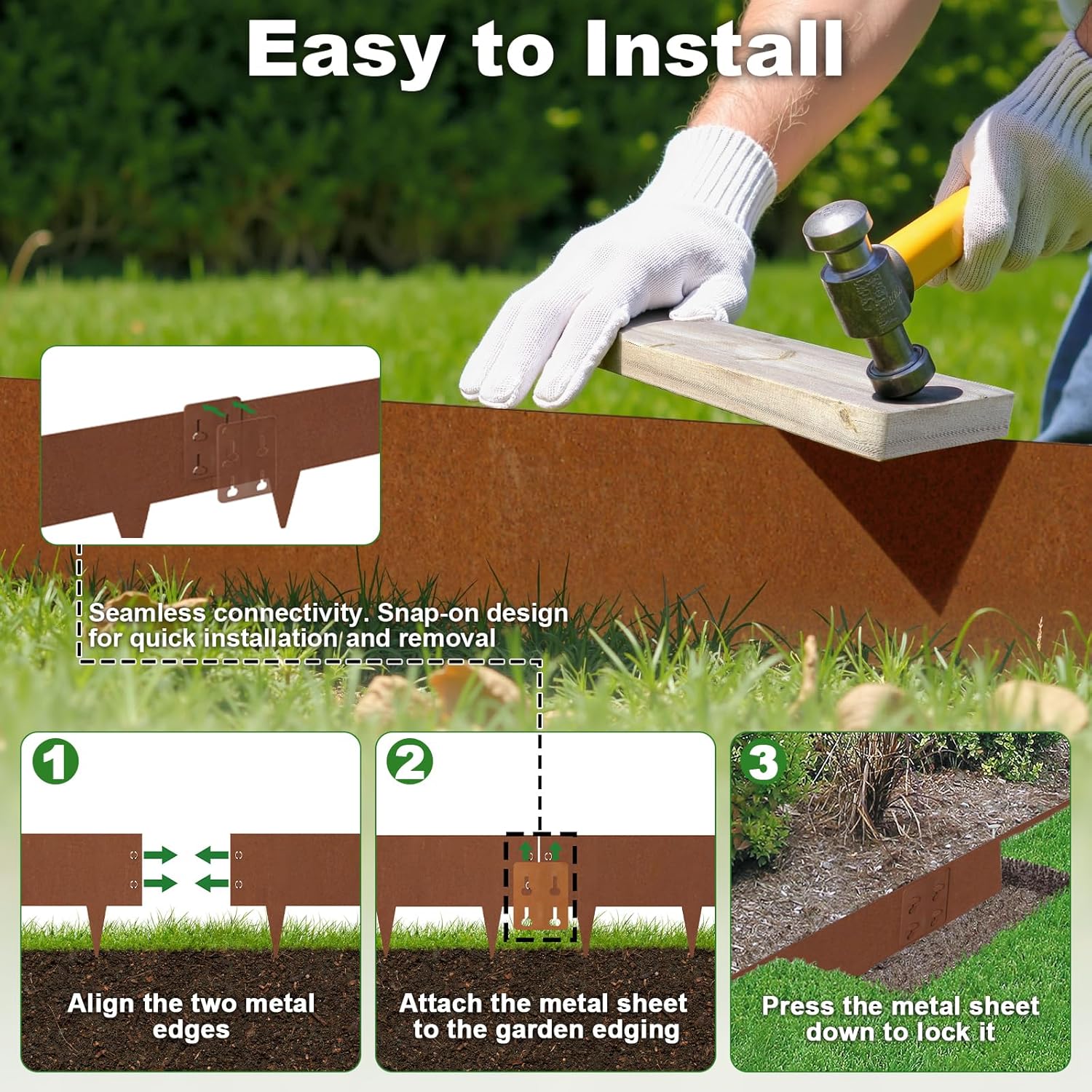 Easy to Install

Seamless connectivity. Snap-on design for quick installation and removal

1

Align the two metal edges

2

Attach the metal sheet to the garden edging

3

Press the metal sheet down to lock it