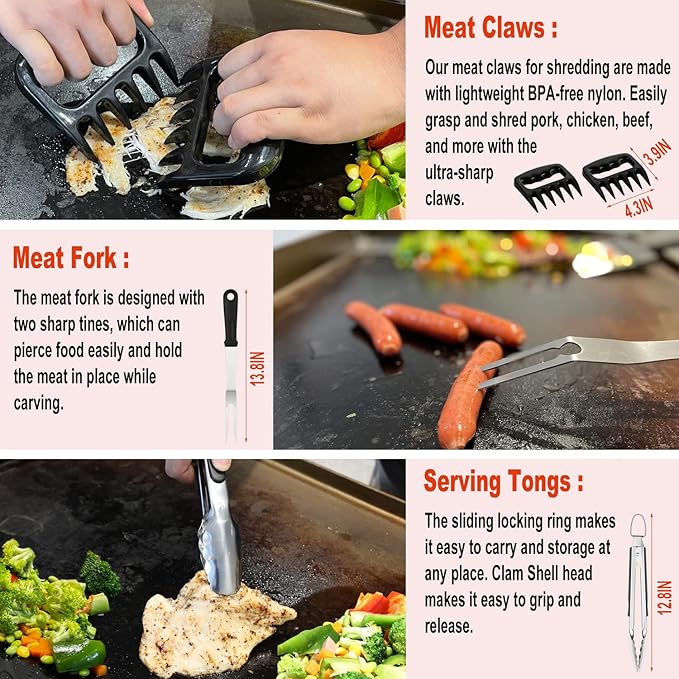 Meat Claws :

Our meat claws for shredding are made with lightweight BPA-free nylon. Easily grasp and shred pork, chicken, beef, and more with the ultra-sharp claws.

3.9IN

4.3IN

Meat Fork :

The meat fork is designed with two sharp tines, which can pierce food easily and hold the meat in place while carving.

13.8IN

Serving Tongs :

The sliding locking ring makes it easy to carry and storage at any place. Clam Shell head makes it easy to grip and release.

12.8IN